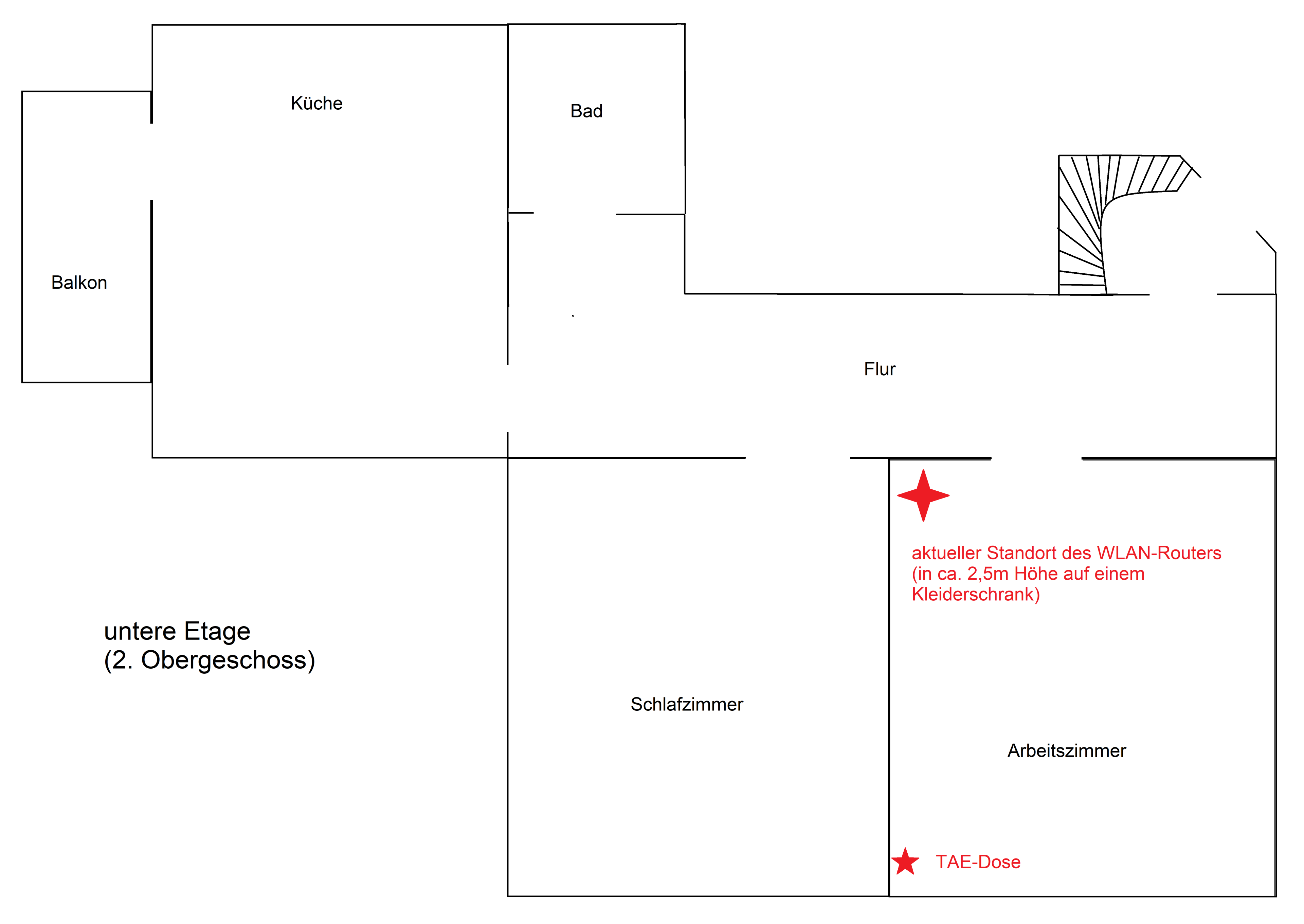 Küche

Bad

Balkon

Flur

aktueller Standort des WLAN-Routers (in ca. 2,5m Höhe auf einem Kleiderschrank)

untere Etage
(2. Obergeschoss)

Schlafzimmer

Arbeitszimmer

TAE-Dose