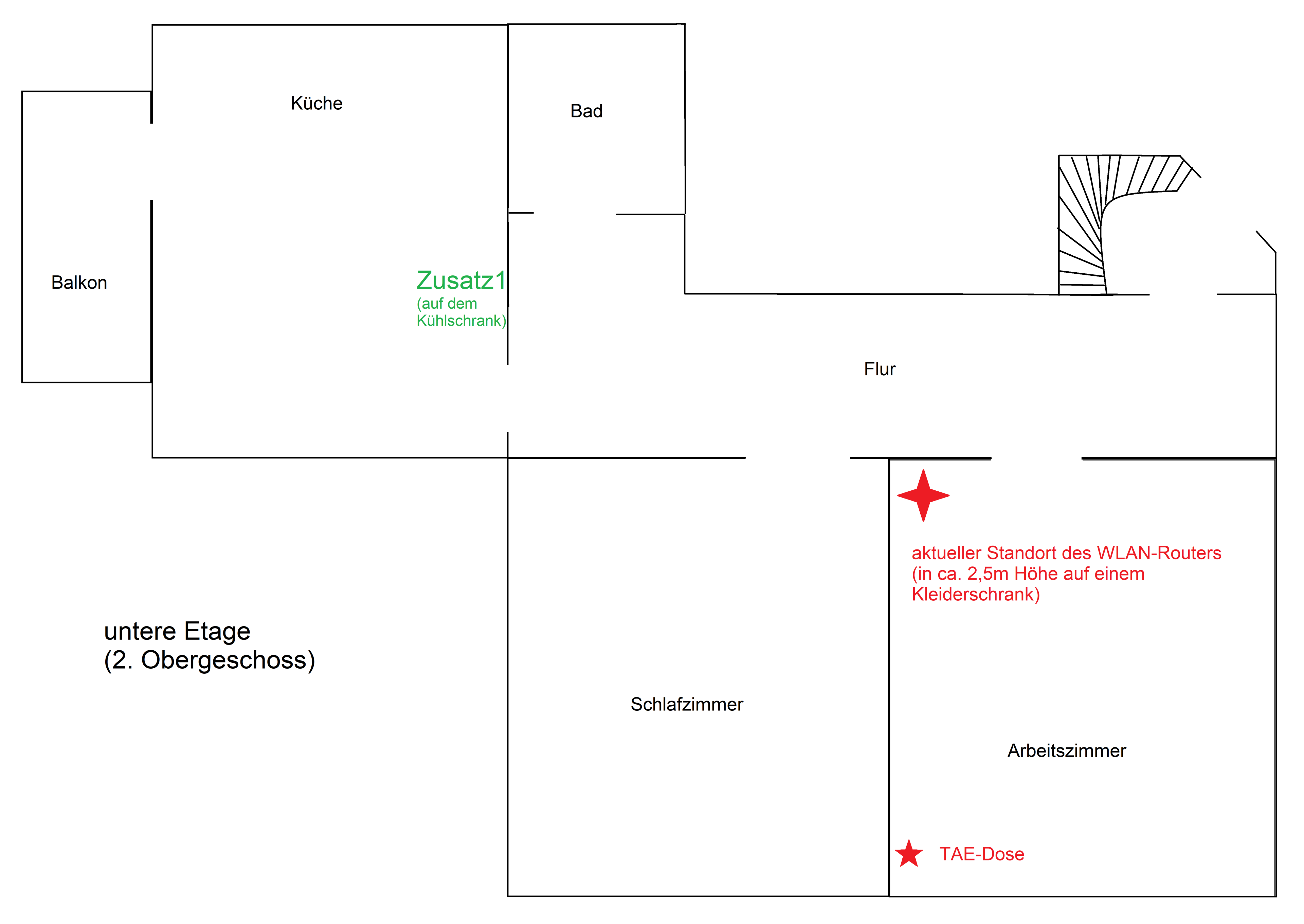 Küche

Bad

Balkon

Zusatz1
(auf dem Kühlschrank)

Flur

aktueller Standort des WLAN-Routers (in ca. 2,5m Höhe auf einem Kleiderschrank)

untere Etage
(2. Obergeschoss)

Schlafzimmer

Arbeitszimmer

TAE-Dose