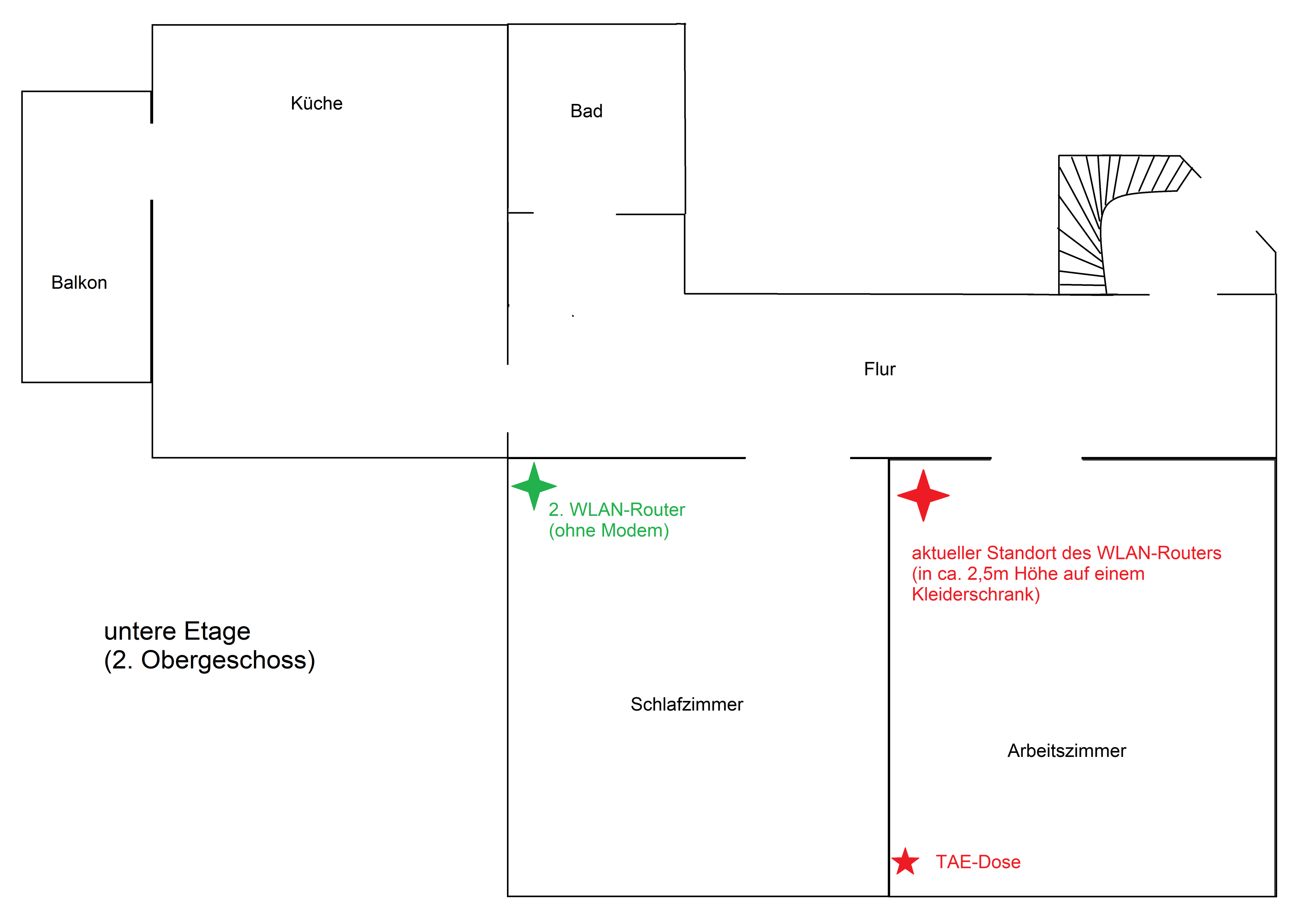 Küche

Bad

Balkon

Flur

2. WLAN-Router
(ohne Modem)

aktueller Standort des WLAN-Routers
(in ca. 2,5m Höhe auf einem
Kleiderschrank)

untere Etage
(2. Obergeschoss)

Schlafzimmer

Arbeitszimmer

TAE-Dose