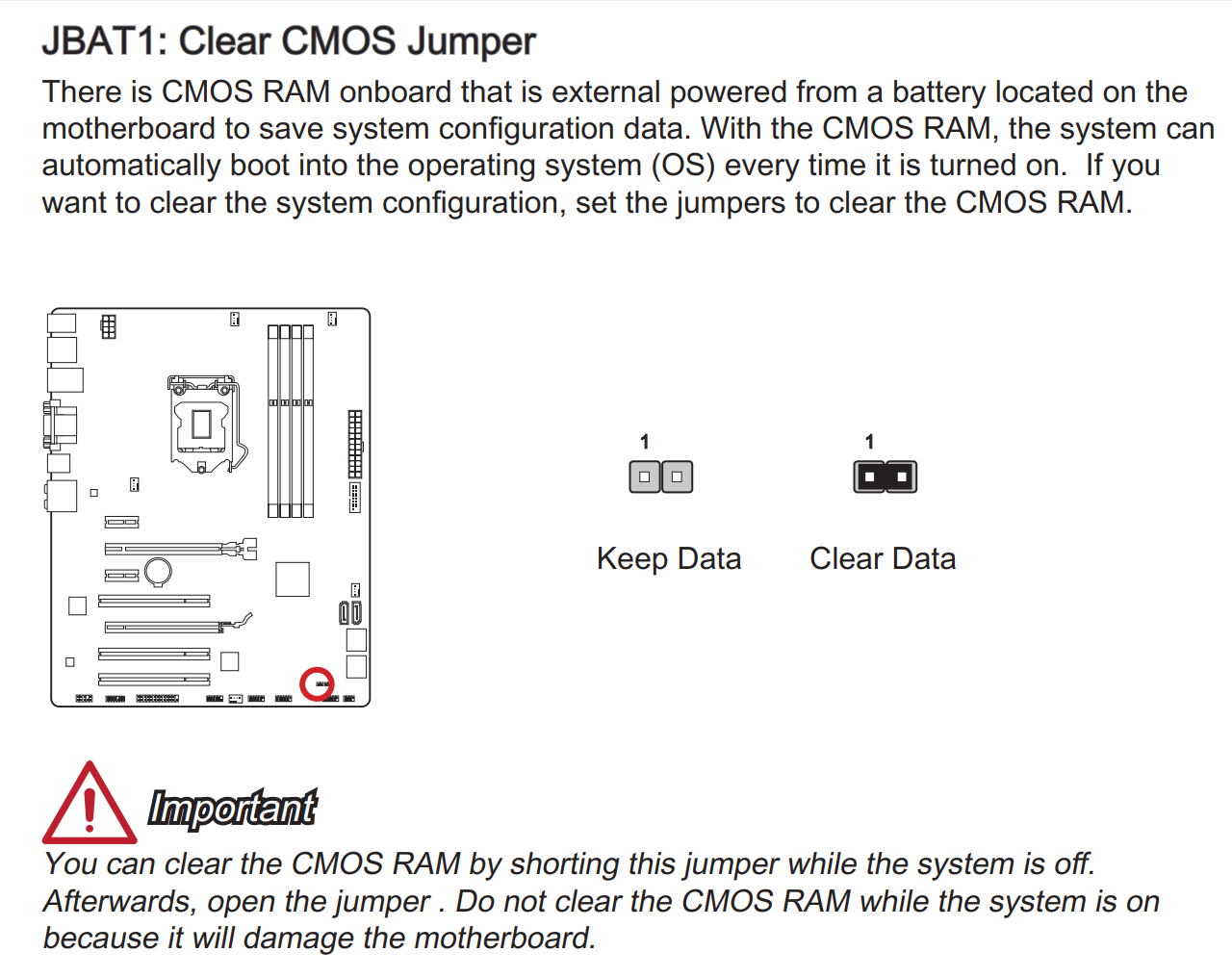 JBAT1: Clear CMOS Jumper

There is CMOS RAM onboard that is external powered from a battery located on the motherboard to save system configuration data. With the CMOS RAM, the system can automatically boot into the operating system (OS) every time it is turned on. If you want to clear the system configuration, set the jumpers to clear the CMOS RAM.

1

Keep Data

1

Clear Data

Important

You can clear the CMOS RAM by shorting this jumper while the system is off. Afterwards, open the jumper . Do not clear the CMOS RAM while the system is on because it will damage the motherboard.