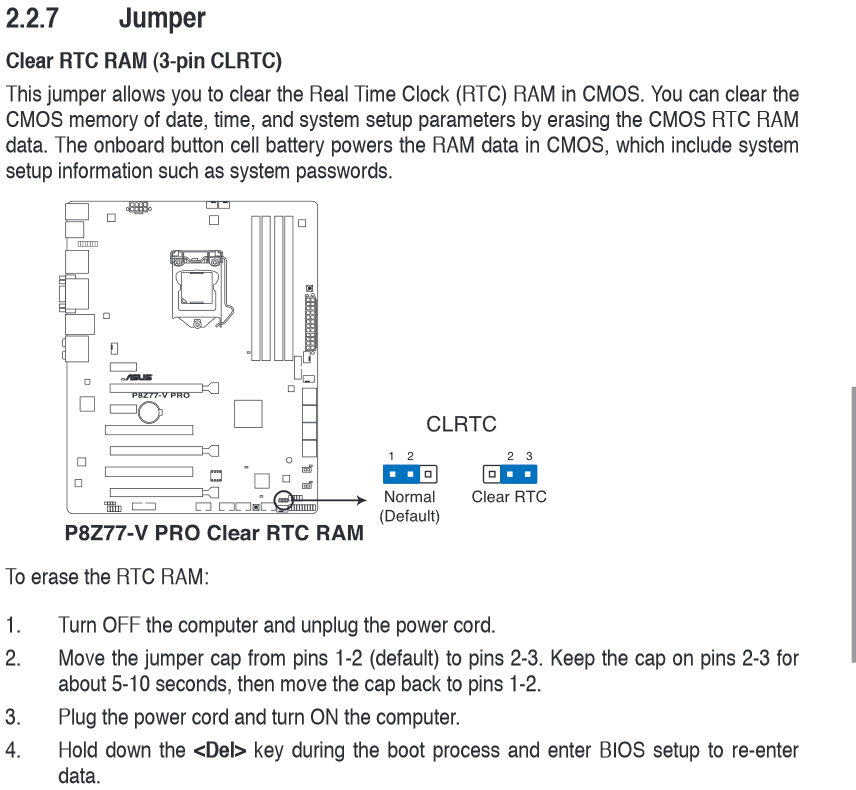 2.2.7 Jumper

Clear RTC RAM (3-pin CLRTC)

This jumper allows you to clear the Real Time Clock (RTC) RAM in CMOS. You can clear the CMOS memory of date, time, and system setup parameters by erasing the CMOS RTC RAM data. The onboard button cell battery powers the RAM data in CMOS, which include system setup information such as system passwords.

ASUS
P8Z77-V PRO

CLRTC

1 2
Normal
(Default)

2 3
Clear RTC

P8Z77-V PRO Clear RTC RAM

To erase the RTC RAM:

1. Turn OFF the computer and unplug the power cord.
2. Move the jumper cap from pins 1-2 (default) to pins 2-3. Keep the cap on pins 2-3 for about 5-10 seconds, then move the cap back to pins 1-2.
3. Plug the power cord and turn ON the computer.
4. Hold down the <Del> key during the boot process and enter BIOS setup to re-enter data.