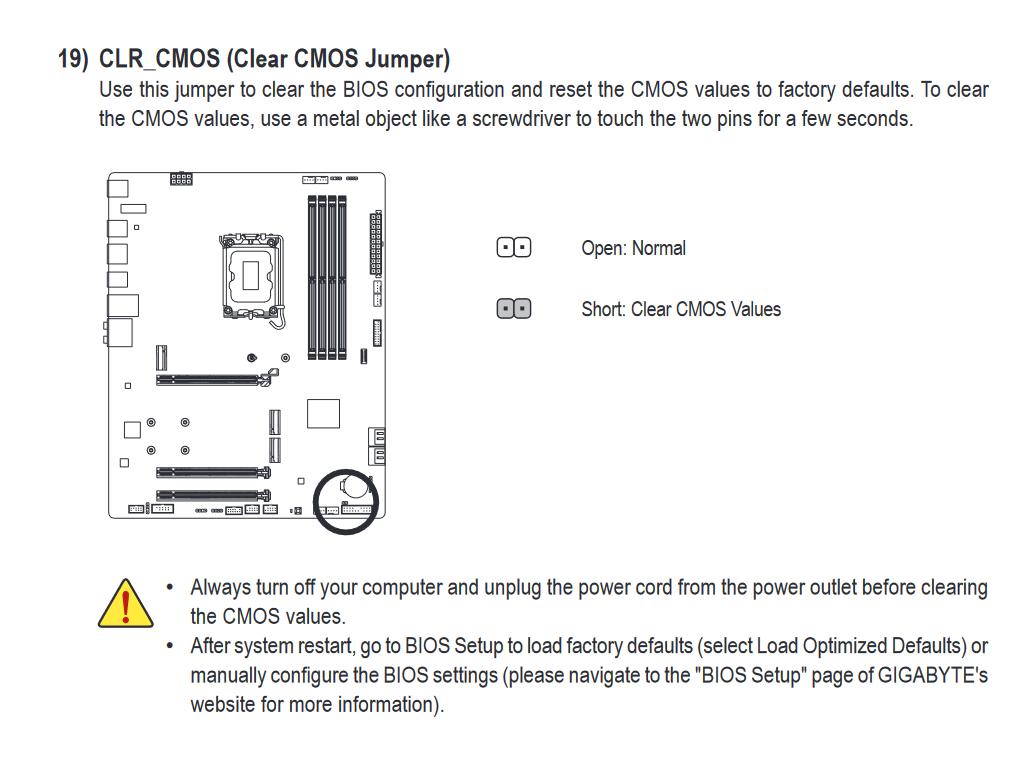 19) CLR_CMOS (Clear CMOS Jumper)
Use this jumper to clear the BIOS configuration and reset the CMOS values to factory defaults. To clear the CMOS values, use a metal object like a screwdriver to touch the two pins for a few seconds.

Open: Normal

Short: Clear CMOS Values

• Always turn off your computer and unplug the power cord from the power outlet before clearing the CMOS values.
• After system restart, go to BIOS Setup to load factory defaults (select Load Optimized Defaults) or manually configure the BIOS settings (please navigate to the "BIOS Setup" page of GIGABYTE's website for more information).