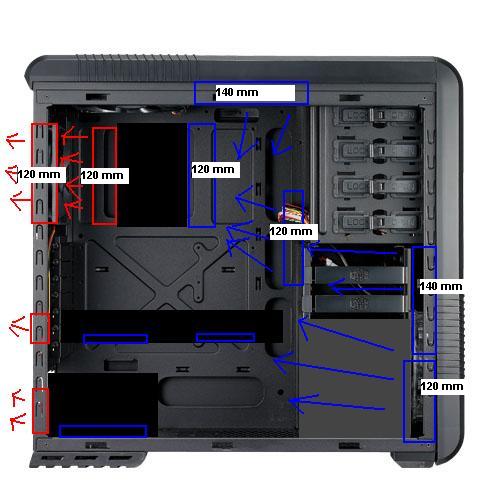 140 mm

120 mm

120 mm

120 mm

120 mm

140 mm

120 mm