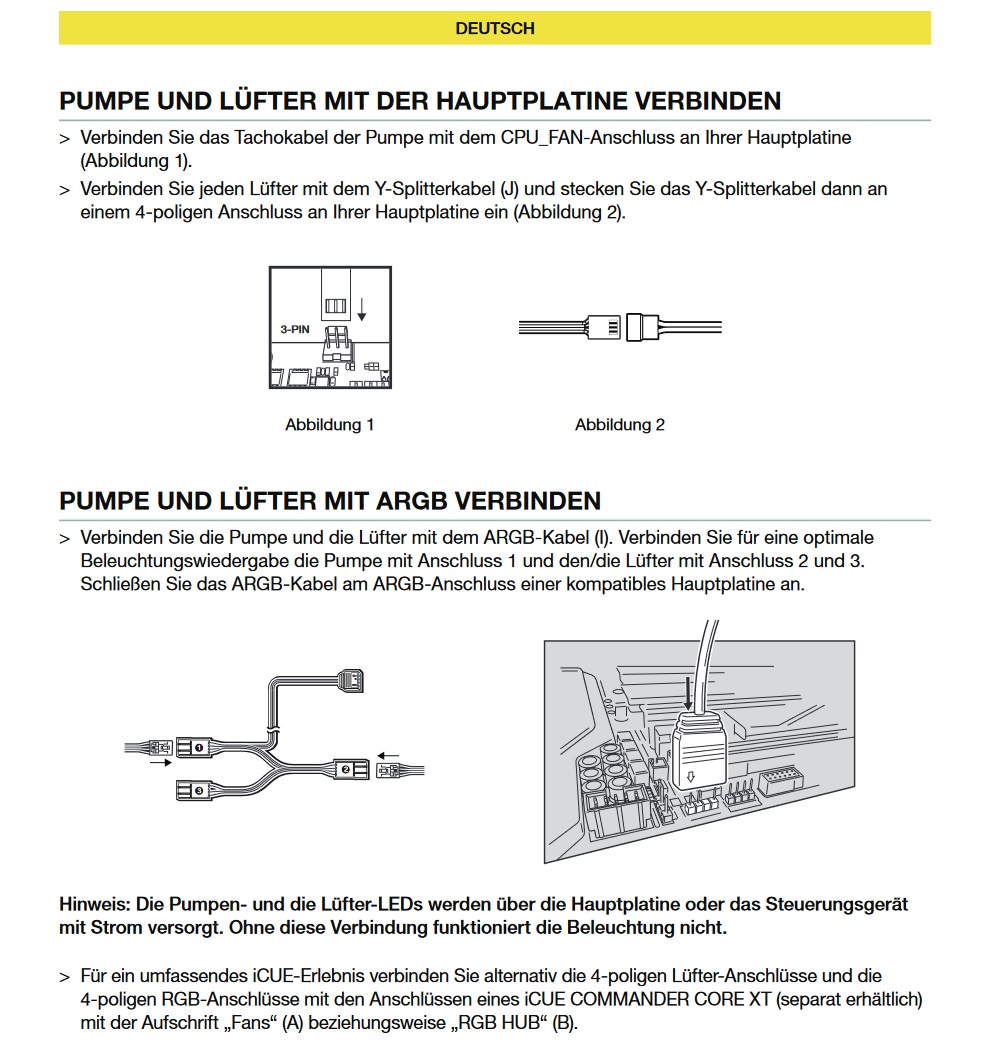 DEUTSCH

PUMPE UND LÜFTER MIT DER HAUPTPLATINE VERBINDEN

> Verbinden Sie das Tachokabel der Pumpe mit dem CPU_FAN-Anschluss an Ihrer Hauptplatine (Abbildung 1).

> Verbinden Sie jeden Lüfter mit dem Y-Splitterkabel (J) und stecken Sie das Y-Splitterkabel dann an einem 4-poligen Anschluss an Ihrer Hauptplatine ein (Abbildung 2).

3-PIN

Abbildung 1

Abbildung 2

PUMPE UND LÜFTER MIT ARGB VERBINDEN

> Verbinden Sie die Pumpe und die Lüfter mit dem ARGB-Kabel (I). Verbinden Sie für eine optimale Beleuchtungswiedergabe die Pumpe mit Anschluss 1 und den/die Lüfter mit Anschluss 2 und 3. Schließen Sie das ARGB-Kabel am ARGB-Anschluss einer kompatibles Hauptplatine an.

1

2

3

Hinweis: Die Pumpen- und die Lüfter-LEDs werden über die Hauptplatine oder das Steuerungsgerät mit Strom versorgt. Ohne diese Verbindung funktioniert die Beleuchtung nicht.

> Für ein umfassendes iCUE-Erlebnis verbinden Sie alternativ die 4-poligen Lüfter-Anschlüsse und die 4-poligen RGB-Anschlüsse mit den Anschlüssen eines iCUE COMMANDER CORE XT (separat erhältlich) mit der Aufschrift „Fans“ (A) beziehungsweise „RGB HUB“ (B).