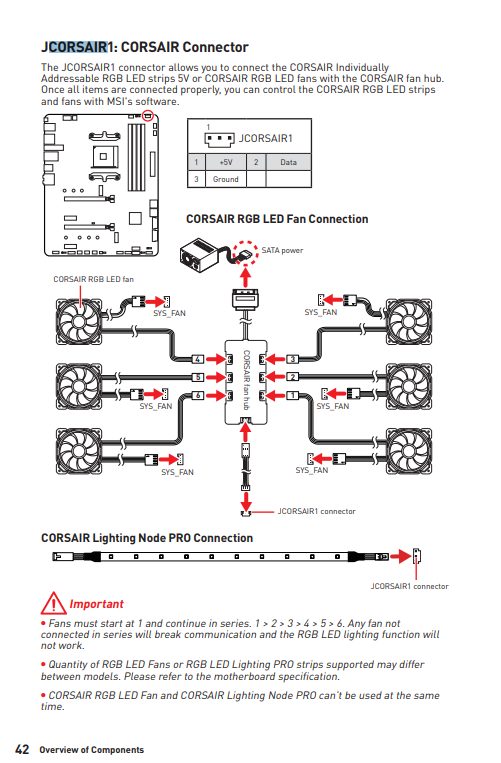 JCORSAIR1: CORSAIR Connector

The JCORSAIR1 connector allows you to connect the CORSAIR Individually Addressable RGB LED strips 5V or CORSAIR RGB LED fans with the CORSAIR fan hub. Once all items are connected properly, you can control the CORSAIR RGB LED strips and fans with MSI's software.

1

JCORSAIR1

| 1 | +5V | 2 | Data |
|---|---|---|---|
| 3 | Ground | | |

CORSAIR RGB LED Fan Connection

SATA power

CORSAIR RGB LED fan

SYS_FAN

SYS_FAN

4

3

5

2

6

1

CORSAIR fan hub

SYS_FAN

SYS_FAN

SYS_FAN

SYS_FAN

JCORSAIR1 connector

CORSAIR Lighting Node PRO Connection

JCORSAIR1 connector

Important

• Fans must start at 1 and continue in series. 1 > 2 > 3 > 4 > 5 > 6. Any fan not connected in series will break communication and the RGB LED lighting function will not work.

• Quantity of RGB LED Fans or RGB LED Lighting PRO strips supported may differ between models. Please refer to the motherboard specification.

• CORSAIR RGB LED Fan and CORSAIR Lighting Node PRO can't be used at the same time.

42 Overview of Components