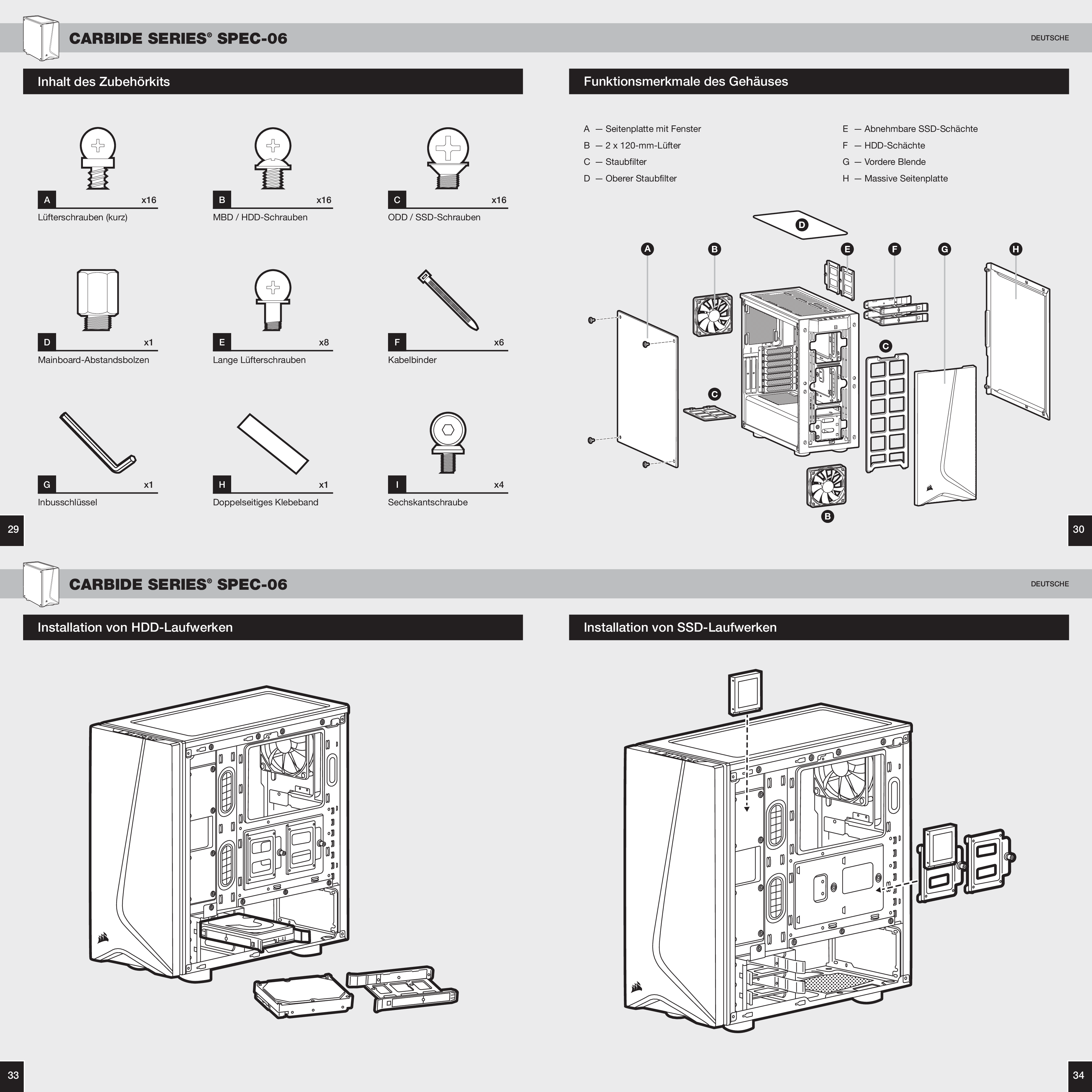 CARBIDE SERIES® SPEC-06

DEUTSCHE

Inhalt des Zubehörkits

A x16
Lüfterschrauben (kurz)

B x16
MBD / HDD-Schrauben

C x16
ODD / SSD-Schrauben

D x1
Mainboard-Abstandsbolzen

E x8
Lange Lüfterschrauben

F x6
Kabelbinder

G x1
Inbusschlüssel

H x1
Doppelseitiges Klebeband

I x4
Sechskantschraube

29

Funktionsmerkmale des Gehäuses

A — Seitenplatte mit Fenster
B — 2 x 120-mm-Lüfter
C — Staubfilter
D — Oberer Staubfilter

E — Abnehmbare SSD-Schächte
F — HDD-Schächte
G — Vordere Blende
H — Massive Seitenplatte

D
A
B
E
F
G
H
C
C
B

30

CARBIDE SERIES® SPEC-06

DEUTSCHE

Installation von HDD-Laufwerken

33

Installation von SSD-Laufwerken

34