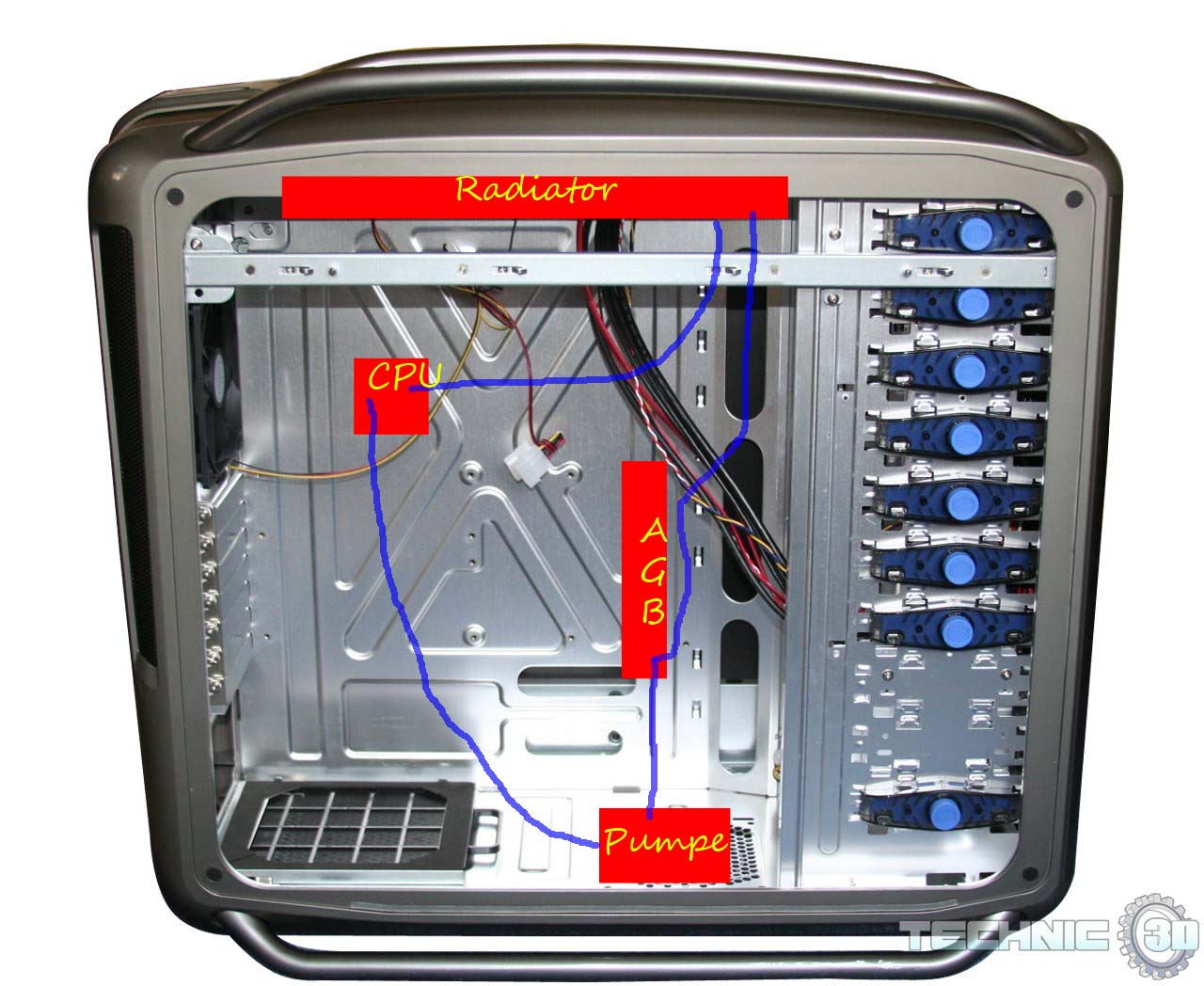 Radiator

CPU

A
G
B

Pumpe

TECHNIC 3D