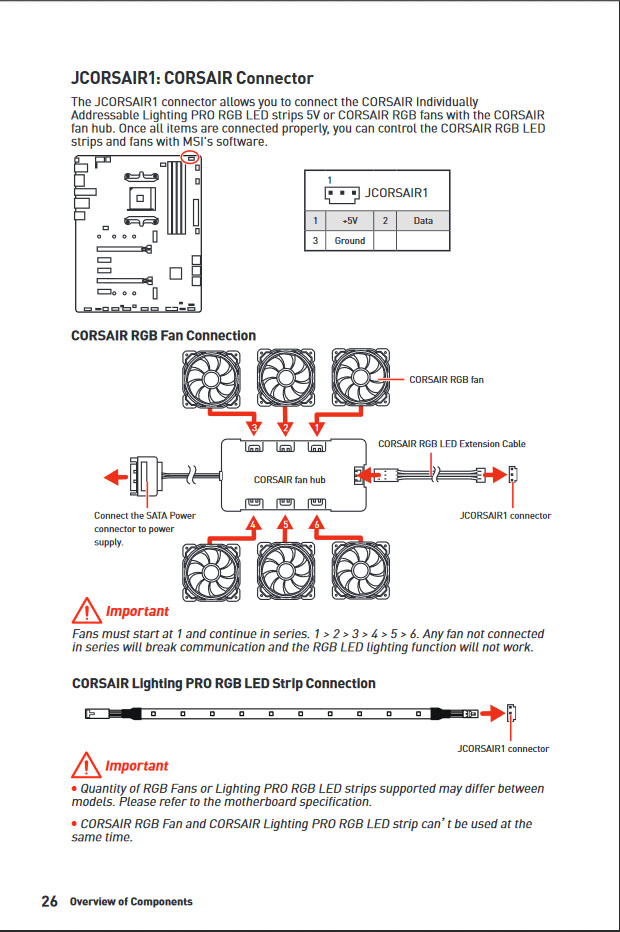 JCORSAIR1: CORSAIR Connector

The JCORSAIR1 connector allows you to connect the CORSAIR Individually Addressable Lighting PRO RGB LED strips 5V or CORSAIR RGB fans with the CORSAIR fan hub. Once all items are connected properly, you can control the CORSAIR RGB LED strips and fans with MSI's software.

1
JCORSAIR1

| 1 | +5V | 2 | Data |
|---|---|---|---|
| 3 | Ground | | |

CORSAIR RGB Fan Connection

CORSAIR RGB fan

3 2 1

CORSAIR RGB LED Extension Cable

CORSAIR fan hub

Connect the SATA Power connector to power supply.

JCORSAIR1 connector

4 5 6

Important

Fans must start at 1 and continue in series. 1 > 2 > 3 > 4 > 5 > 6. Any fan not connected in series will break communication and the RGB LED lighting function will not work.

CORSAIR Lighting PRO RGB LED Strip Connection

JCORSAIR1 connector

Important

• Quantity of RGB Fans or Lighting PRO RGB LED strips supported may differ between models. Please refer to the motherboard specification.

• CORSAIR RGB Fan and CORSAIR Lighting PRO RGB LED strip can't be used at the same time.

26 Overview of Components