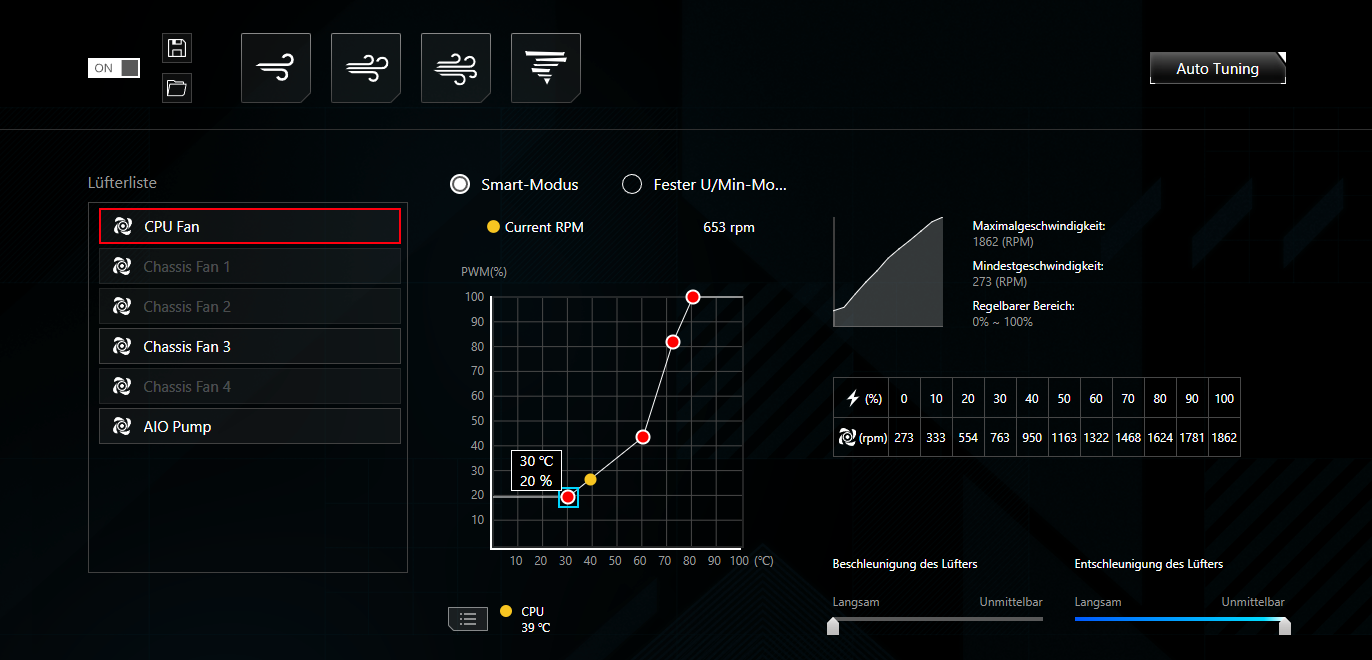 ON

Auto Tuning

Lüfterliste

CPU Fan
Chassis Fan 1
Chassis Fan 2
Chassis Fan 3
Chassis Fan 4
AIO Pump

Smart-Modus
Fester U/Min-Mo...

Current RPM 653 rpm

PWM(%)
100
90
80
70
60
50
40
30
20
10

30 ℃
20 %

10 20 30 40 50 60 70 80 90 100 (℃)

CPU
39 ℃

Maximalgeschwindigkeit:
1862 (RPM)
Mindestgeschwindigkeit:
273 (RPM)
Regelbarer Bereich:
0% ~ 100%

| (%) | 0 | 10 | 20 | 30 | 40 | 50 | 60 | 70 | 80 | 90 | 100 |
|---|---|---|---|---|---|---|---|---|---|---|---|
| (rpm) | 273 | 333 | 554 | 763 | 950 | 1163 | 1322 | 1468 | 1624 | 1781 | 1862 |

Beschleunigung des Lüfters
Langsam Unmittelbar

Entschleunigung des Lüfters
Langsam Unmittelbar