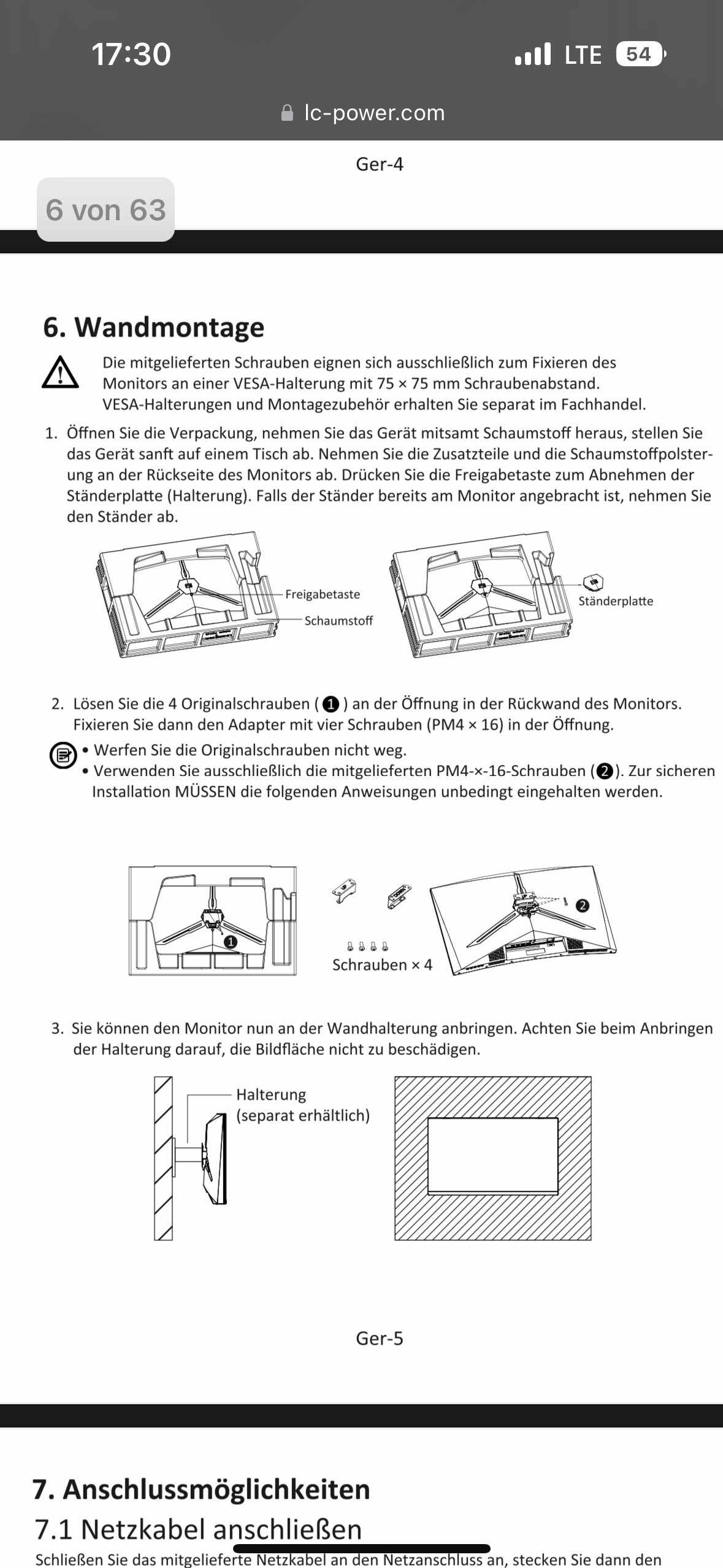 17:30

LTE 54

lc-power.com

Ger-4

6 von 63

6. Wandmontage

Die mitgelieferten Schrauben eignen sich ausschließlich zum Fixieren des Monitors an einer VESA-Halterung mit 75 × 75 mm Schraubenabstand. VESA-Halterungen und Montagezubehör erhalten Sie separat im Fachhandel.

1. Öffnen Sie die Verpackung, nehmen Sie das Gerät mitsamt Schaumstoff heraus, stellen Sie das Gerät sanft auf einem Tisch ab. Nehmen Sie die Zusatzteile und die Schaumstoffpolsterung an der Rückseite des Monitors ab. Drücken Sie die Freigabetaste zum Abnehmen der Ständerplatte (Halterung). Falls der Ständer bereits am Monitor angebracht ist, nehmen Sie den Ständer ab.

Freigabetaste

Schaumstoff

Ständerplatte

2. Lösen Sie die 4 Originalschrauben (❶) an der Öffnung in der Rückwand des Monitors. Fixieren Sie dann den Adapter mit vier Schrauben (PM4 × 16) in der Öffnung.

• Werfen Sie die Originalschrauben nicht weg.
• Verwenden Sie ausschließlich die mitgelieferten PM4-×-16-Schrauben (❷). Zur sicheren Installation MÜSSEN die folgenden Anweisungen unbedingt eingehalten werden.

❶

Schrauben × 4

❷

3. Sie können den Monitor nun an der Wandhalterung anbringen. Achten Sie beim Anbringen der Halterung darauf, die Bildfläche nicht zu beschädigen.

Halterung (separat erhältlich)

Ger-5

7. Anschlussmöglichkeiten

7.1 Netzkabel anschließen

Schließen Sie das mitgelieferte Netzkabel an den Netzanschluss an, stecken Sie dann den