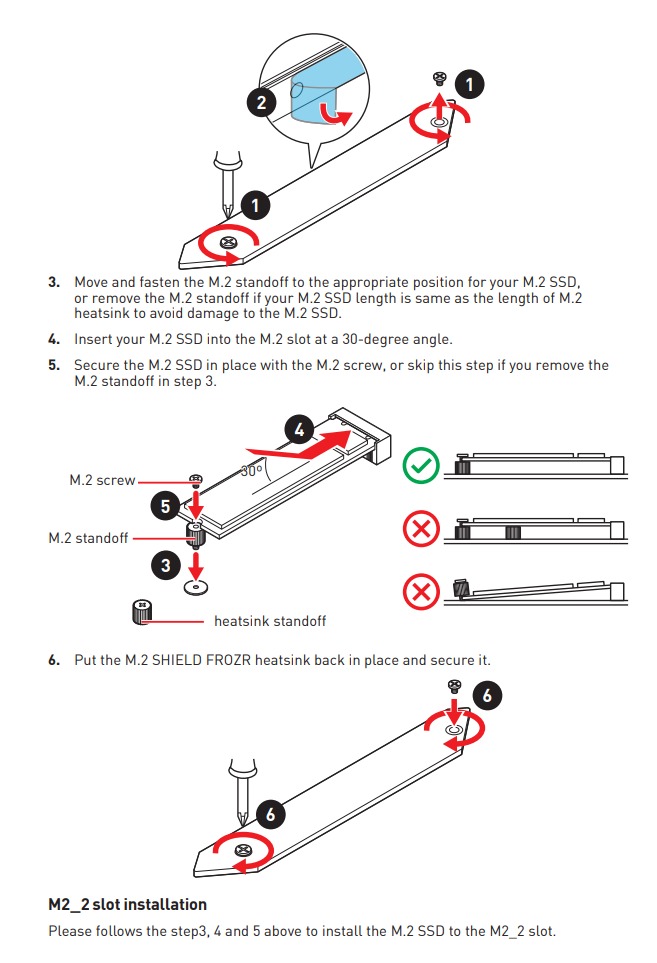 2

1

1

3. Move and fasten the M.2 standoff to the appropriate position for your M.2 SSD, or remove the M.2 standoff if your M.2 SSD length is same as the length of M.2 heatsink to avoid damage to the M.2 SSD.

4. Insert your M.2 SSD into the M.2 slot at a 30-degree angle.

5. Secure the M.2 SSD in place with the M.2 screw, or skip this step if you remove the M.2 standoff in step 3.

4

30°

M.2 screw

5

M.2 standoff

3

heatsink standoff

6. Put the M.2 SHIELD FROZR heatsink back in place and secure it.

6

6

M2_2 slot installation

Please follows the step3, 4 and 5 above to install the M.2 SSD to the M2_2 slot.