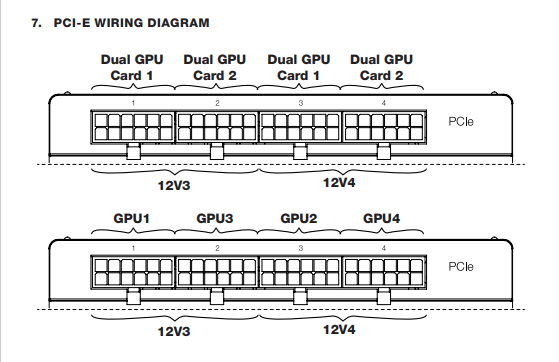 7. PCI-E WIRING DIAGRAM

Dual GPU Card 1
Dual GPU Card 2
Dual GPU Card 1
Dual GPU Card 2

1
2
3
4

PCIe

12V3
12V4

GPU1
GPU3
GPU2
GPU4

1
2
3
4

PCIe

12V3
12V4