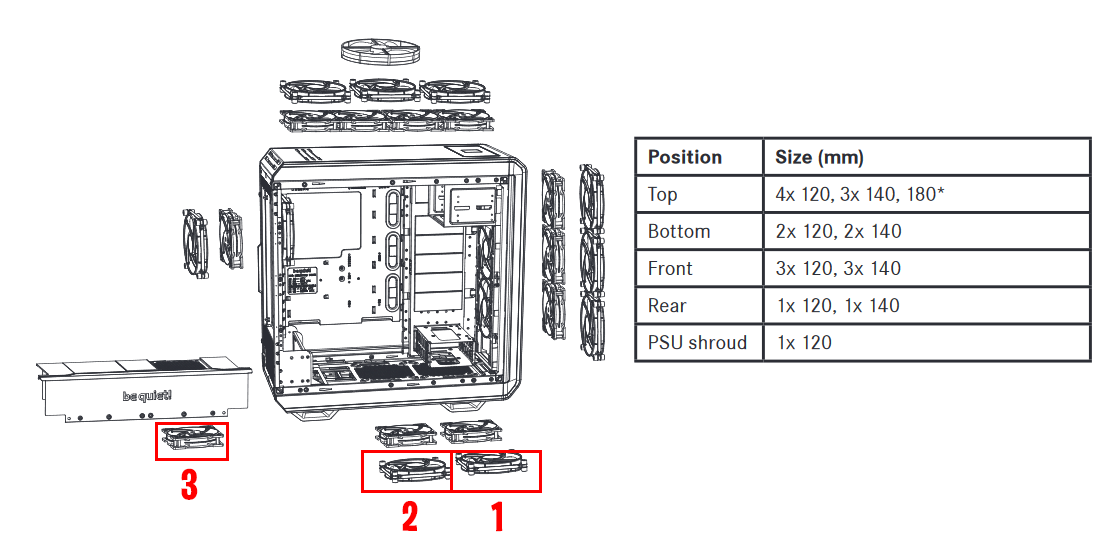 be quiet!

3

2

1

| Position | Size (mm) |
|---|---|
| Top | 4x 120, 3x 140, 180* |
| Bottom | 2x 120, 2x 140 |
| Front | 3x 120, 3x 140 |
| Rear | 1x 120, 1x 140 |
| PSU shroud | 1x 120 |