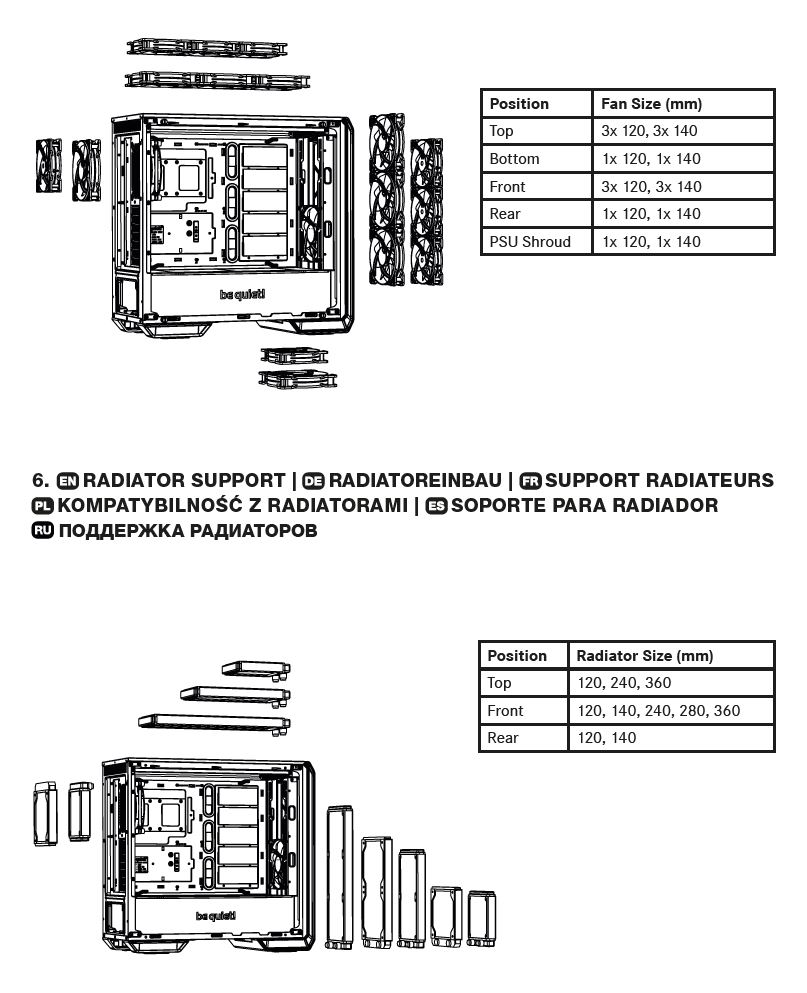 be quiet!

| Position | Fan Size (mm) |
|---|---|
| Top | 3x 120, 3x 140 |
| Bottom | 1x 120, 1x 140 |
| Front | 3x 120, 3x 140 |
| Rear | 1x 120, 1x 140 |
| PSU Shroud | 1x 120, 1x 140 |

6. EN RADIATOR SUPPORT | DE RADIATOREINBAU | FR SUPPORT RADIATEURS PL KOMPATYBILNOŚĆ Z RADIATORAMI | ES SOPORTE PARA RADIADOR RU ПОДДЕРЖКА РАДИАТОРОВ

| Position | Radiator Size (mm) |
|---|---|
| Top | 120, 240, 360 |
| Front | 120, 140, 240, 280, 360 |
| Rear | 120, 140 |

be quiet!