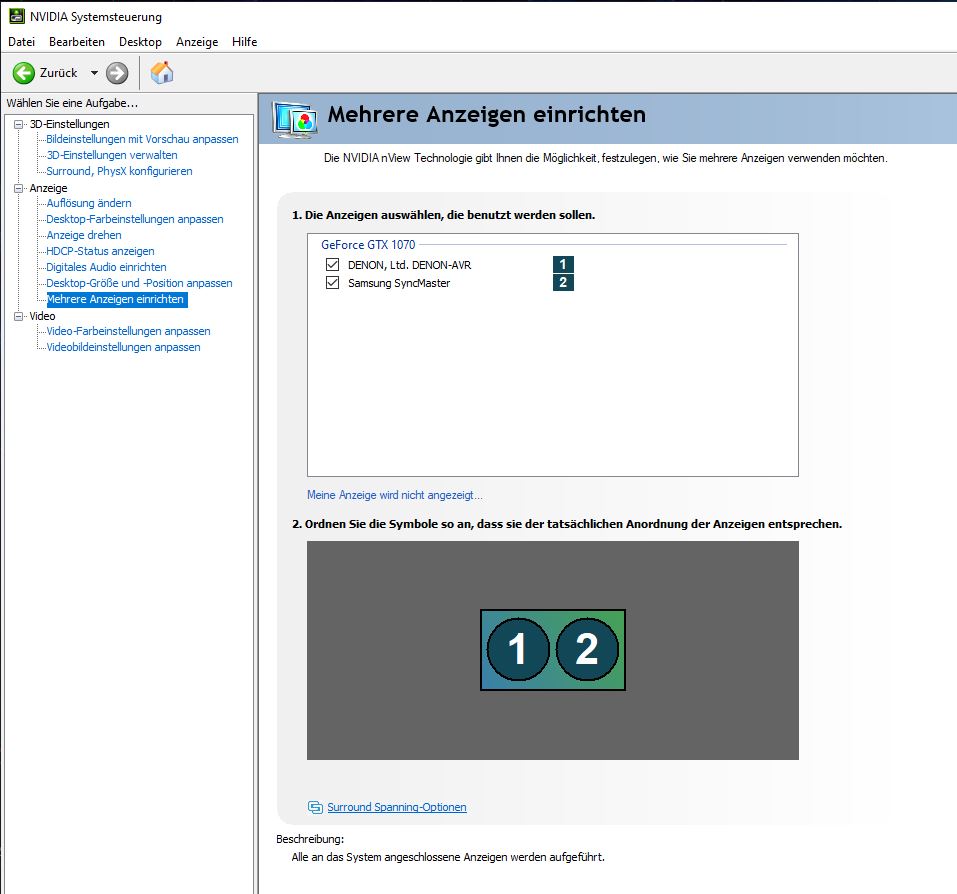 NVIDIA Systemsteuerung

Datei Bearbeiten Desktop Anzeige Hilfe

Zurück

Wählen Sie eine Aufgabe...

3D-Einstellungen
Bildeinstellungen mit Vorschau anpassen
3D-Einstellungen verwalten
Surround, PhysX konfigurieren
Anzeige
Auflösung ändern
Desktop-Farbeinstellungen anpassen
Anzeige drehen
HDCP-Status anzeigen
Digitales Audio einrichten
Desktop-Größe und -Position anpassen
Mehrere Anzeigen einrichten
Video
Video-Farbeinstellungen anpassen
Videobildeinstellungen anpassen

Mehrere Anzeigen einrichten

Die NVIDIA nView Technologie gibt Ihnen die Möglichkeit, festzulegen, wie Sie mehrere Anzeigen verwenden möchten.

1. Die Anzeigen auswählen, die benutzt werden sollen.

GeForce GTX 1070
DENON, Ltd. DENON-AVR 1
Samsung SyncMaster 2

Meine Anzeige wird nicht angezeigt...

2. Ordnen Sie die Symbole so an, dass sie der tatsächlichen Anordnung der Anzeigen entsprechen.

1 2

Surround Spanning-Optionen

Beschreibung:
Alle an das System angeschlossene Anzeigen werden aufgeführt.