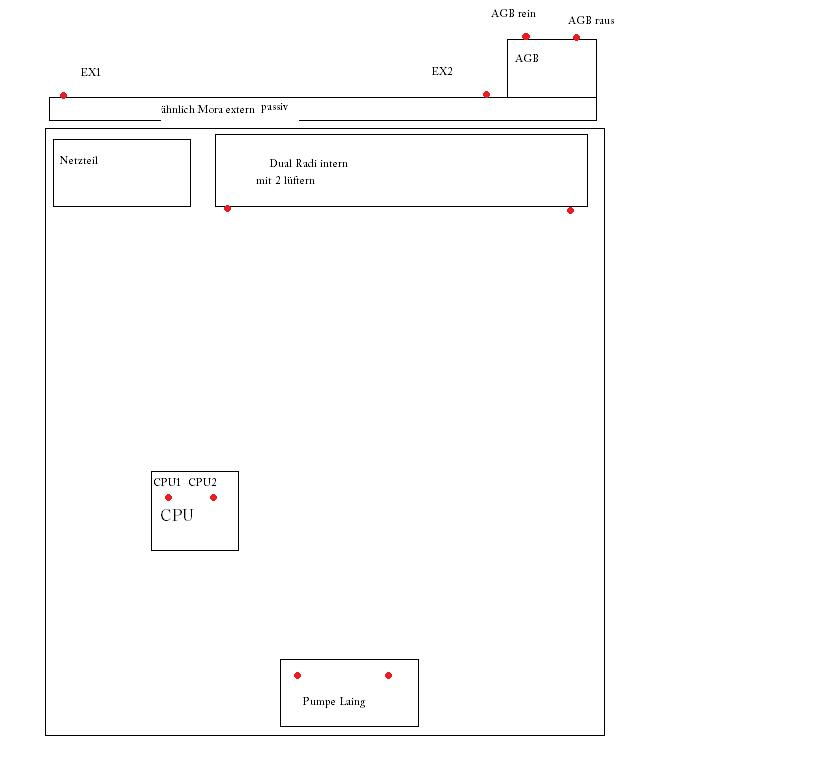 AGB rein
AGB raus
AGB
EX1
EX2
ähnlich Mora extern passiv
Netzteil
Dual Radi intern
mit 2 lüftern
CPU1 CPU2
CPU
Pumpe Laing