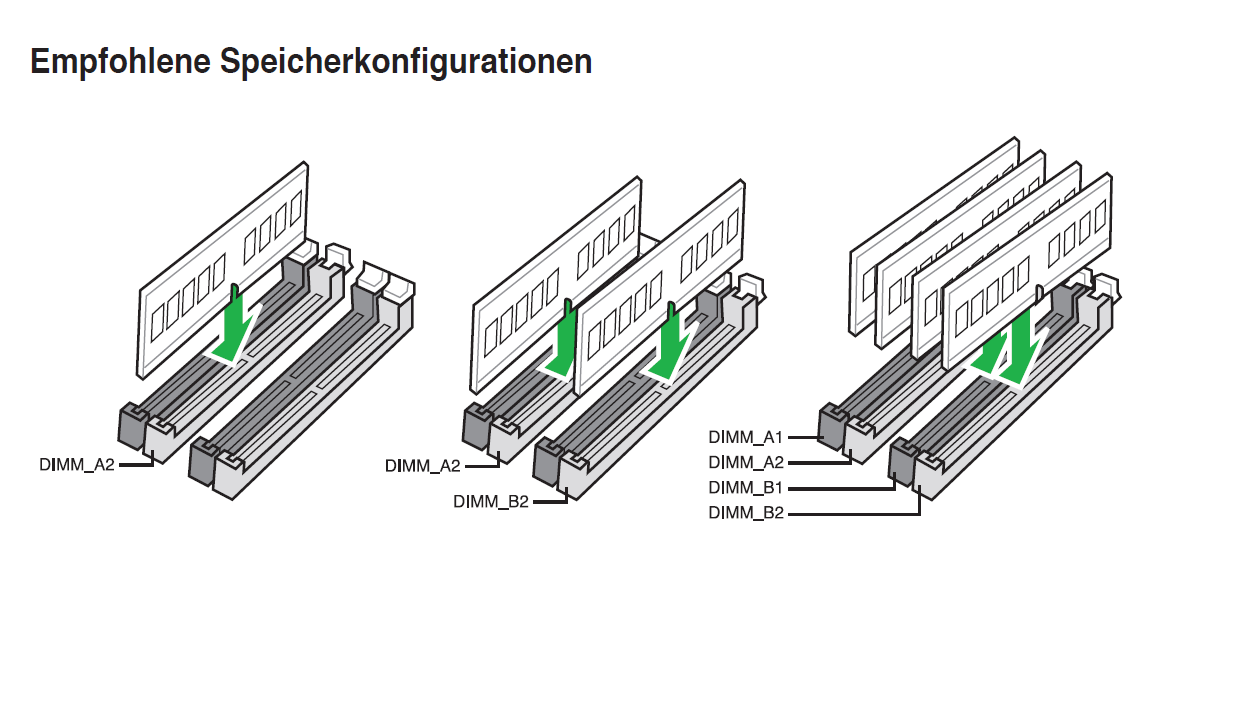 Empfohlene Speicherkonfigurationen

DIMM_A2

DIMM_A2
DIMM_B2

DIMM_A1
DIMM_A2
DIMM_B1
DIMM_B2