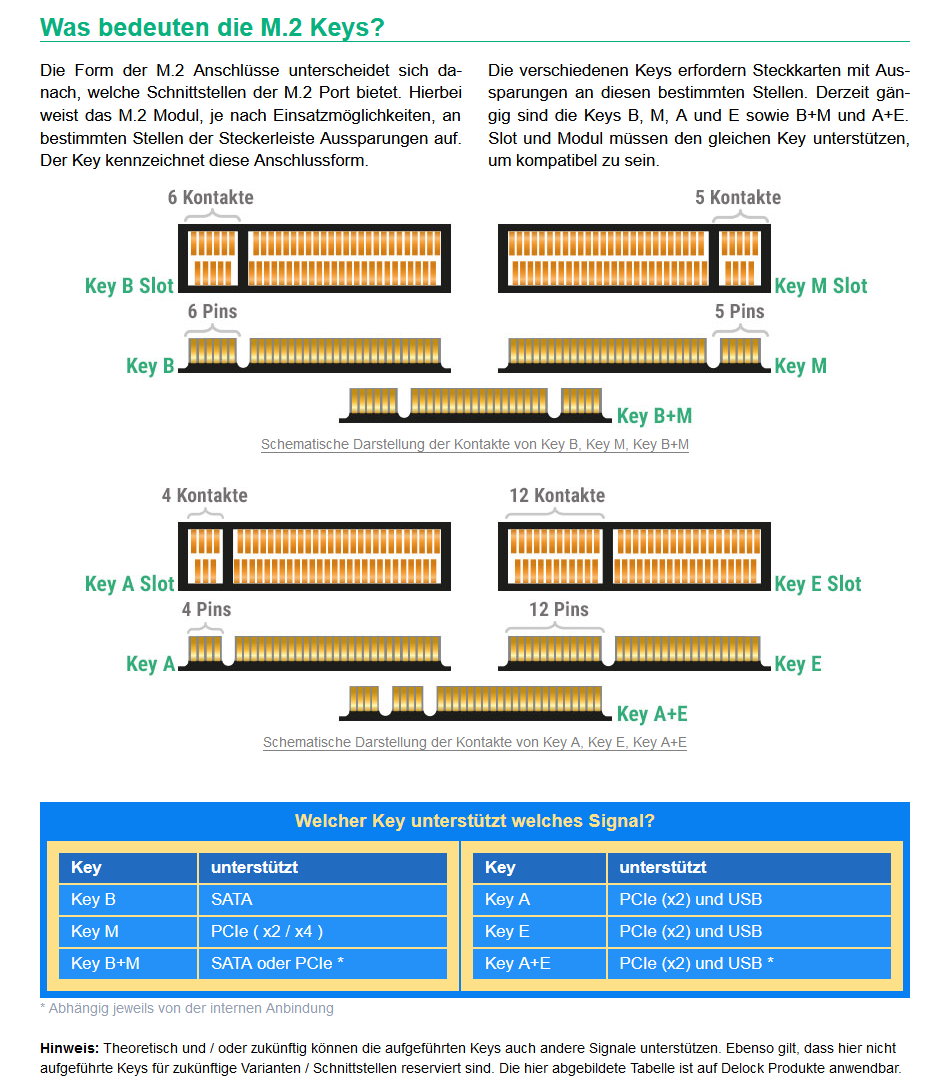 Was bedeuten die M.2 Keys?

Die Form der M.2 Anschlüsse unterscheidet sich danach, welche Schnittstellen der M.2 Port bietet. Hierbei weist das M.2 Modul, je nach Einsatzmöglichkeiten, an bestimmten Stellen der Steckerleiste Aussparungen auf. Der Key kennzeichnet diese Anschlussform.

Die verschiedenen Keys erfordern Steckkarten mit Aussparungen an diesen bestimmten Stellen. Derzeit gängig sind die Keys B, M, A und E sowie B+M und A+E. Slot und Modul müssen den gleichen Key unterstützen, um kompatibel zu sein.

6 Kontakte
Key B Slot
6 Pins
Key B
5 Kontakte
Key M Slot
5 Pins
Key M
Key B+M
Schematische Darstellung der Kontakte von Key B, Key M, Key B+M

4 Kontakte
Key A Slot
4 Pins
Key A
12 Kontakte
Key E Slot
12 Pins
Key E
Key A+E
Schematische Darstellung der Kontakte von Key A, Key E, Key A+E

Welcher Key unterstützt welches Signal?

| Key | unterstützt |
|---|---|
| Key B | SATA |
| Key M | PCIe ( x2 / x4 ) |
| Key B+M | SATA oder PCIe * |

| Key | unterstützt |
|---|---|
| Key A | PCIe (x2) und USB |
| Key E | PCIe (x2) und USB |
| Key A+E | PCIe (x2) und USB * |

* Abhängig jeweils von der internen Anbindung

Hinweis: Theoretisch und / oder zukünftig können die aufgeführten Keys auch andere Signale unterstützen. Ebenso gilt, dass hier nicht aufgeführte Keys für zukünftige Varianten / Schnittstellen reserviert sind. Die hier abgebildete Tabelle ist auf Delock Produkte anwendbar.