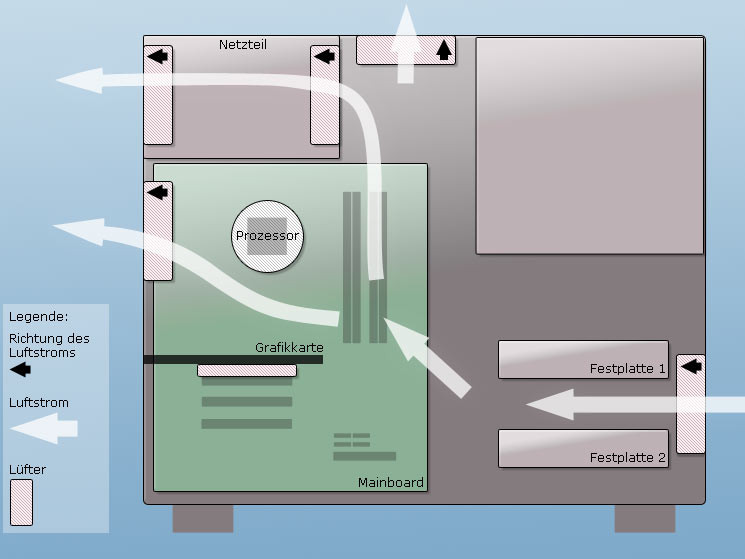 Netzteil

Prozessor

Grafikkarte

Festplatte 1

Festplatte 2

Mainboard

Legende:

Richtung des Luftstroms

Luftstrom

Lüfter