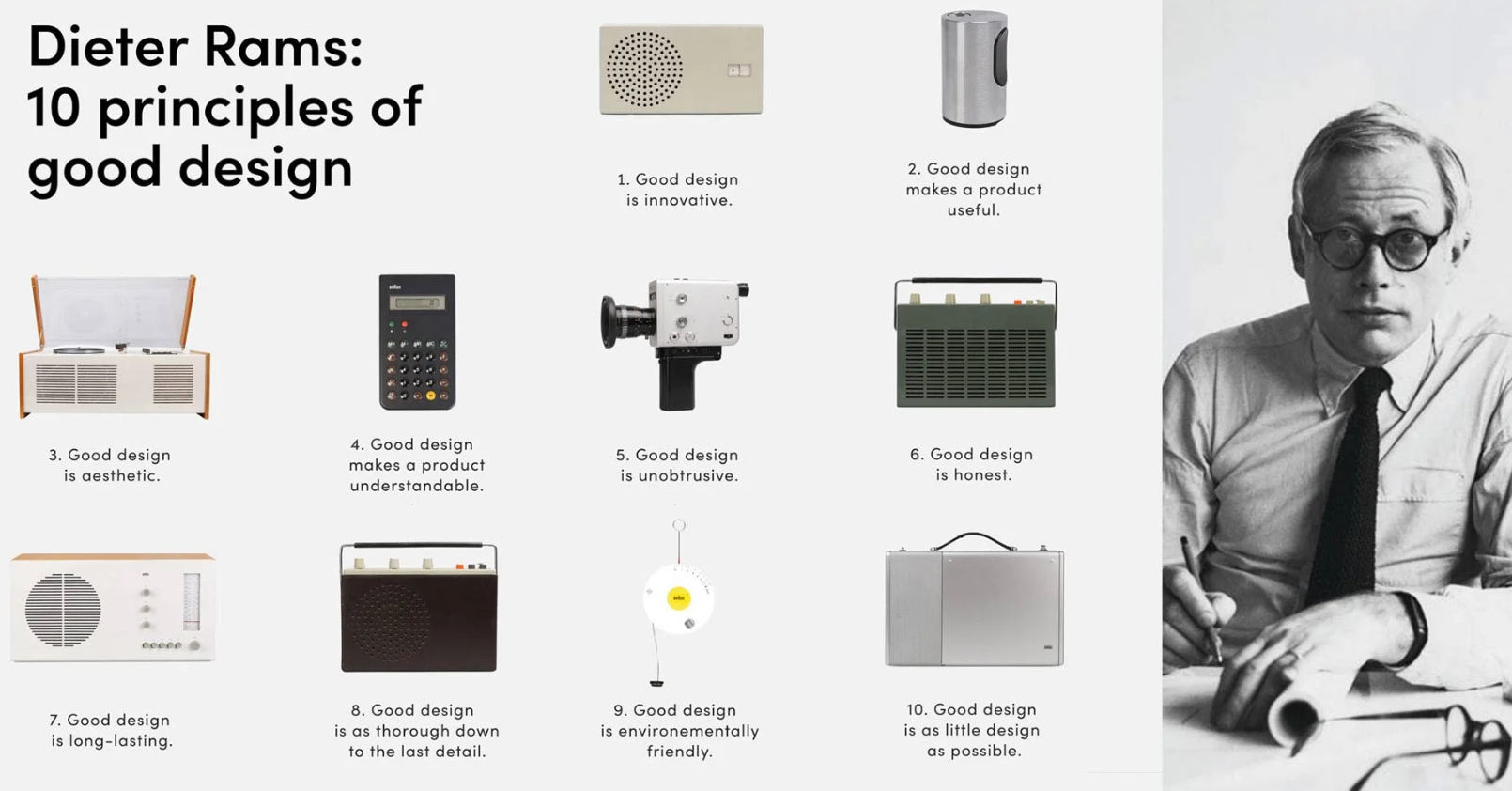 Dieter Rams: 10 principles of good design

1. Good design is innovative.

2. Good design makes a product useful.

3. Good design is aesthetic.

4. Good design makes a product understandable.

5. Good design is unobtrusive.

6. Good design is honest.

7. Good design is long-lasting.

8. Good design is as thorough down to the last detail.

9. Good design is environementally friendly.

10. Good design is as little design as possible.