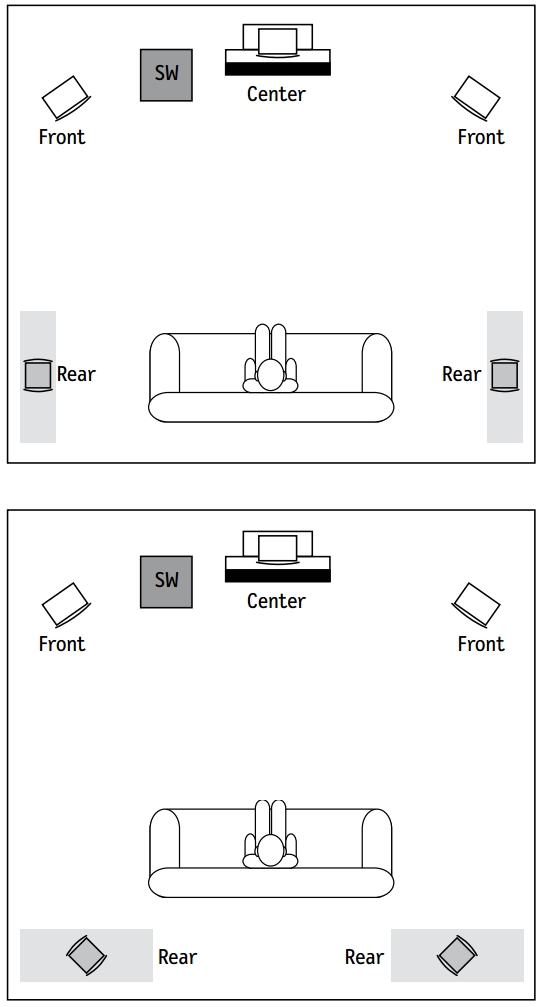 SW
Center
Front
Front
Rear
Rear

SW
Center
Front
Front
Rear
Rear