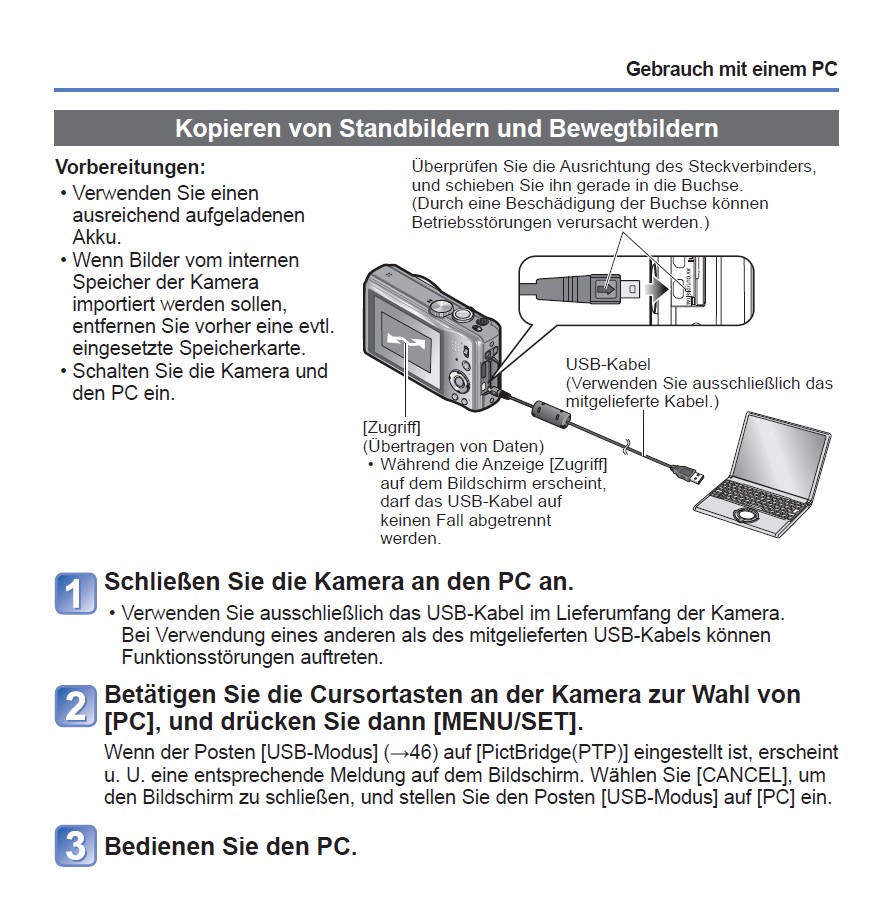 Gebrauch mit einem PC

Kopieren von Standbildern und Bewegtbildern

Vorbereitungen:
• Verwenden Sie einen ausreichend aufgeladenen Akku.
• Wenn Bilder vom internen Speicher der Kamera importiert werden sollen, entfernen Sie vorher eine evtl. eingesetzte Speicherkarte.
• Schalten Sie die Kamera und den PC ein.

Überprüfen Sie die Ausrichtung des Steckverbinders, und schieben Sie ihn gerade in die Buchse.
(Durch eine Beschädigung der Buchse können Betriebsstörungen verursacht werden.)

USB-Kabel
(Verwenden Sie ausschließlich das mitgelieferte Kabel.)

[Zugriff]
(Übertragen von Daten)
• Während die Anzeige [Zugriff] auf dem Bildschirm erscheint, darf das USB-Kabel auf keinen Fall abgetrennt werden.

1 Schließen Sie die Kamera an den PC an.
• Verwenden Sie ausschließlich das USB-Kabel im Lieferumfang der Kamera. Bei Verwendung eines anderen als des mitgelieferten USB-Kabels können Funktionsstörungen auftreten.

2 Betätigen Sie die Cursortasten an der Kamera zur Wahl von [PC], und drücken Sie dann [MENU/SET].
Wenn der Posten [USB-Modus] (→46) auf [PictBridge(PTP)] eingestellt ist, erscheint u. U. eine entsprechende Meldung auf dem Bildschirm. Wählen Sie [CANCEL], um den Bildschirm zu schließen, und stellen Sie den Posten [USB-Modus] auf [PC] ein.

3 Bedienen Sie den PC.