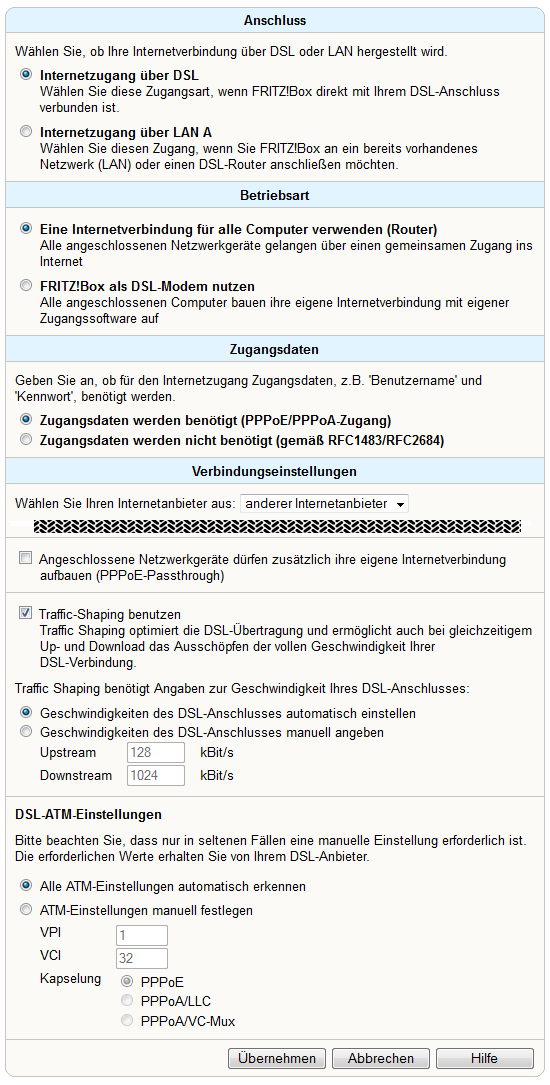 Anschluss

Wählen Sie, ob Ihre Internetverbindung über DSL oder LAN hergestellt wird.

Internetzugang über DSL
Wählen Sie diese Zugangsart, wenn FRITZ!Box direkt mit Ihrem DSL-Anschluss verbunden ist.

Internetzugang über LAN A
Wählen Sie diesen Zugang, wenn Sie FRITZ!Box an ein bereits vorhandenes Netzwerk (LAN) oder einen DSL-Router anschließen möchten.

Betriebsart

Eine Internetverbindung für alle Computer verwenden (Router)
Alle angeschlossenen Netzwerkgeräte gelangen über einen gemeinsamen Zugang ins Internet

FRITZ!Box als DSL-Modem nutzen
Alle angeschlossenen Computer bauen ihre eigene Internetverbindung mit eigener Zugangssoftware auf

Zugangsdaten

Geben Sie an, ob für den Internetzugang Zugangsdaten, z.B. 'Benutzername' und 'Kennwort', benötigt werden.

Zugangsdaten werden benötigt (PPPoE/PPPoA-Zugang)
Zugangsdaten werden nicht benötigt (gemäß RFC1483/RFC2684)

Verbindungseinstellungen

Wählen Sie Ihren Internetanbieter aus: anderer Internetanbieter

Angeschlossene Netzwerkgeräte dürfen zusätzlich ihre eigene Internetverbindung aufbauen (PPPoE-Passthrough)

Traffic-Shaping benutzen
Traffic Shaping optimiert die DSL-Übertragung und ermöglicht auch bei gleichzeitigem Up- und Download das Ausschöpfen der vollen Geschwindigkeit Ihrer DSL-Verbindung.

Traffic Shaping benötigt Angaben zur Geschwindigkeit Ihres DSL-Anschlusses:
Geschwindigkeiten des DSL-Anschlusses automatisch einstellen
Geschwindigkeiten des DSL-Anschlusses manuell angeben
Upstream 128 kBit/s
Downstream 1024 kBit/s

DSL-ATM-Einstellungen

Bitte beachten Sie, dass nur in seltenen Fällen eine manuelle Einstellung erforderlich ist. Die erforderlichen Werte erhalten Sie von Ihrem DSL-Anbieter.

Alle ATM-Einstellungen automatisch erkennen
ATM-Einstellungen manuell festlegen
VPI 1
VCI 32
Kapselung PPPoE
PPPoA/LLC
PPPoA/VC-Mux

Übernehmen Abbrechen Hilfe