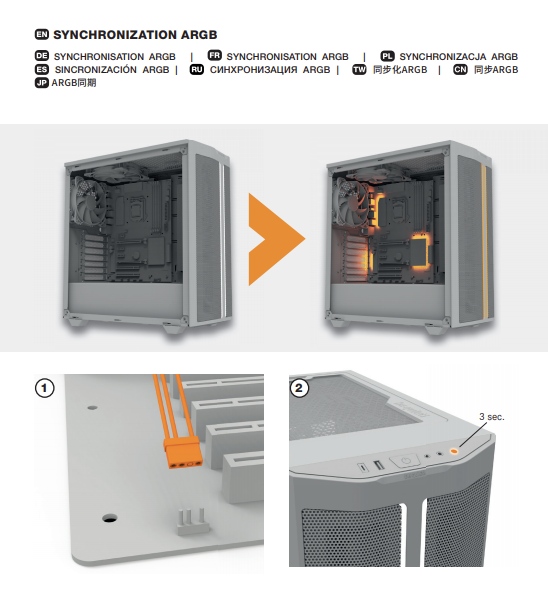 EN SYNCHRONIZATION ARGB

DE SYNCHRONISATION ARGB | FR SYNCHRONISATION ARGB | PL SYNCHRONIZACJA ARGB
ES SINCRONIZACIÓN ARGB | RU СИНХРОНИЗАЦИЯ ARGB | TW 同步化ARGB | CN 同步ARGB
JP ARGB同期

1

2

3 sec.