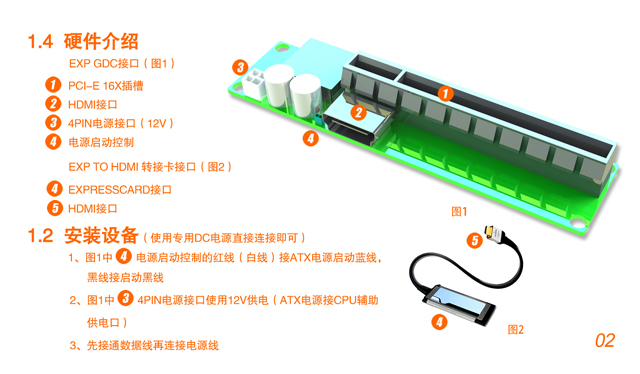 1.4 硬件介绍

EXP GDC接口（图1）

1 PCI-E 16X插槽

2 HDMI接口

3 4PIN电源接口（12V）

4 电源启动控制

EXP TO HDMI 转接卡接口（图2）

4 EXPRESSCARD接口

5 HDMI接口

1.2 安装设备（使用专用DC电源直接连接即可）

1、图1中 4 电源启动控制的红线（白线）接ATX电源启动蓝线，黑线接启动黑线

2、图1中 3 4PIN电源接口使用12V供电（ATX电源接CPU辅助供电口）

3、先接通数据线再连接电源线

3

1

2

4

图1

5

4

图2

02