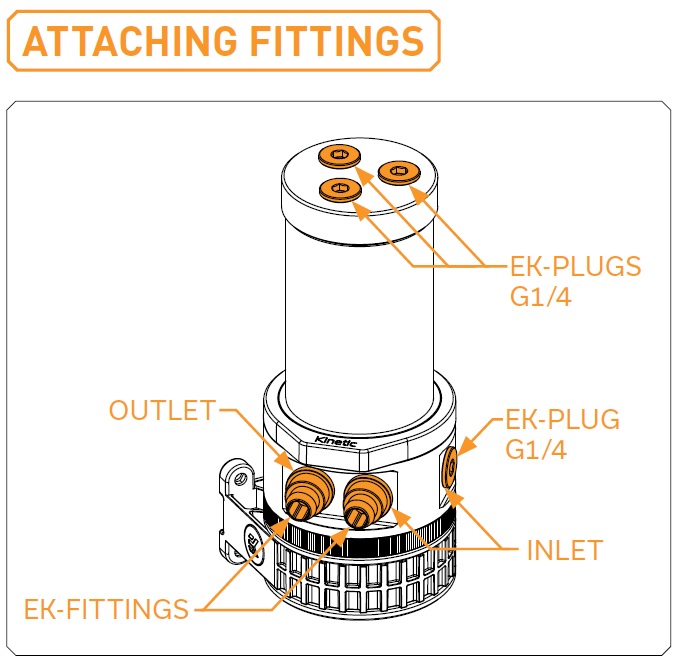 ATTACHING FITTINGS

EK-PLUGS G1/4

OUTLET

Kinetic

EK-PLUG G1/4

INLET

EK-FITTINGS