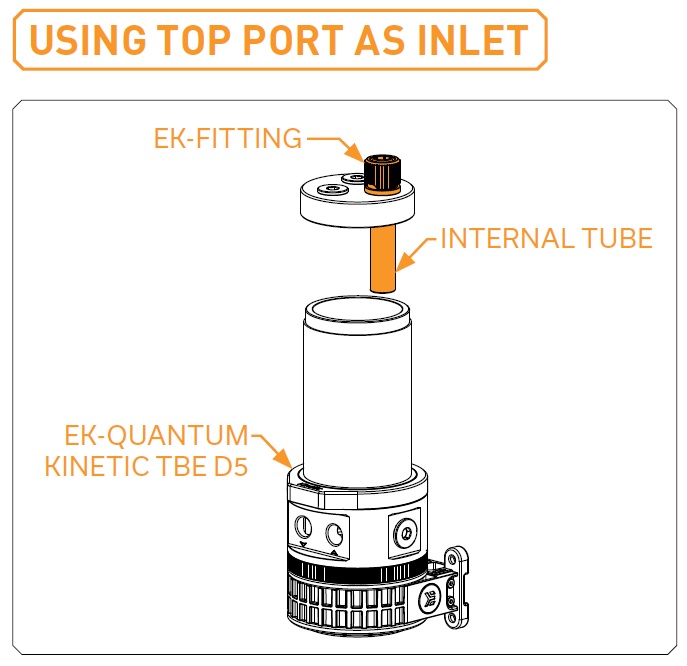 USING TOP PORT AS INLET

EK-FITTING

INTERNAL TUBE

EK-QUANTUM KINETIC TBE D5