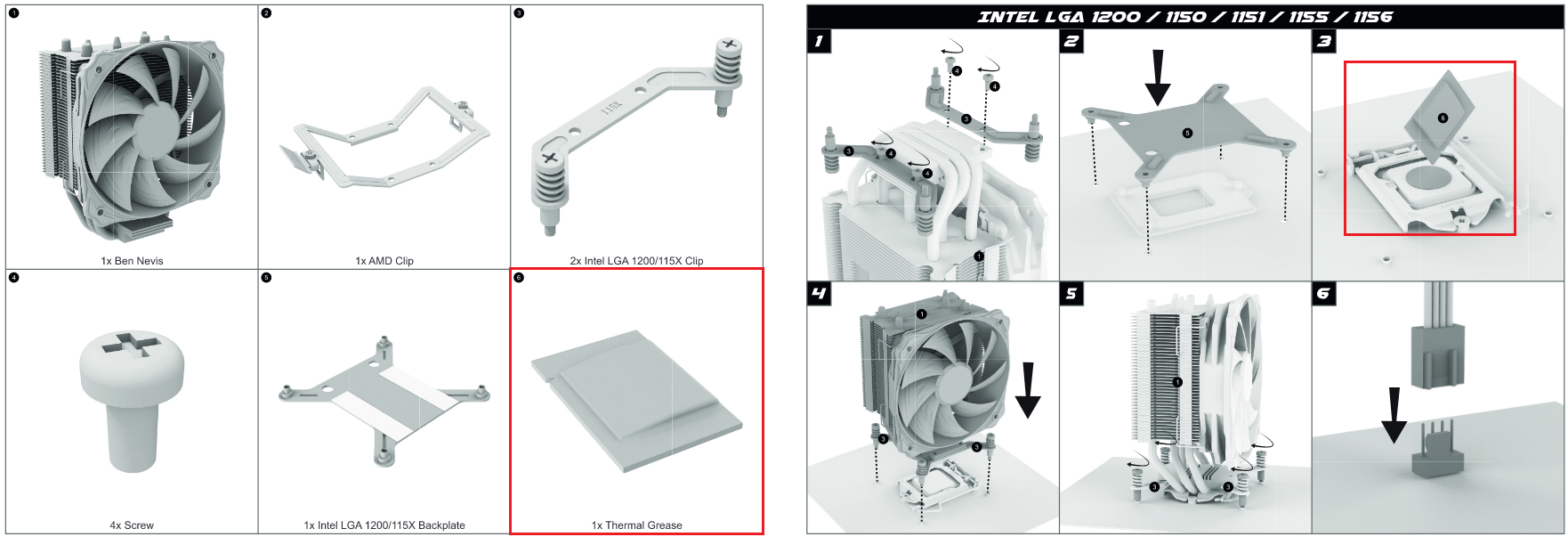 1
1x Ben Nevis

2
1x AMD Clip

3
115X
2x Intel LGA 1200/115X Clip

4
4x Screw

5
1x Intel LGA 1200/115X Backplate

6
1x Thermal Grease

INTEL LGA 1200 / 1150 / 1151 / 1155 / 1156

1
4 4 3 3 4 4 1

2
5

3
6

4
1 3 3

5
1 3 3

6