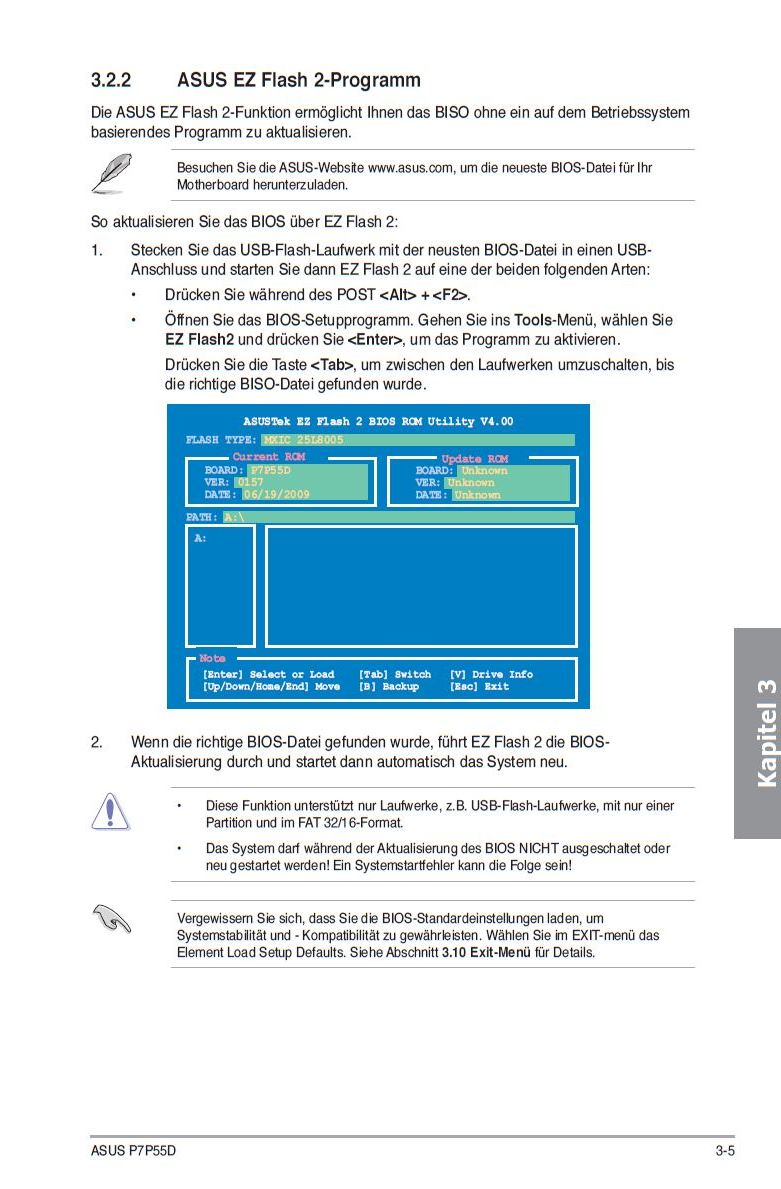 3.2.2 ASUS EZ Flash 2-Programm

Die ASUS EZ Flash 2-Funktion ermöglicht Ihnen das BISO ohne ein auf dem Betriebssystem basierendes Programm zu aktualisieren.

Besuchen Sie die ASUS-Website www.asus.com, um die neueste BIOS-Datei für Ihr Motherboard herunterzuladen.

So aktualisieren Sie das BIOS über EZ Flash 2:

1. Stecken Sie das USB-Flash-Laufwerk mit der neusten BIOS-Datei in einen USB-Anschluss und starten Sie dann EZ Flash 2 auf eine der beiden folgenden Arten:

• Drücken Sie während des POST <Alt> + <F2>.

• Öffnen Sie das BIOS-Setupprogramm. Gehen Sie ins Tools-Menü, wählen Sie EZ Flash2 und drücken Sie <Enter>, um das Programm zu aktivieren.

Drücken Sie die Taste <Tab>, um zwischen den Laufwerken umzuschalten, bis die richtige BISO-Datei gefunden wurde.

ASUSTek EZ Flash 2 BIOS ROM Utility V4.00
FLASH TYPE: MXIC 25L8005
Current ROM
BOARD: P7P55D
VER: 0157
DATE: 06/19/2009
Update ROM
BOARD: Unknown
VER: Unknown
DATE: Unknown
PATH: A:\
A:
Note
[Enter] Select or Load [Tab] Switch [V] Drive Info
[Up/Down/Home/End] Move [B] Backup [Esc] Exit

2. Wenn die richtige BIOS-Datei gefunden wurde, führt EZ Flash 2 die BIOS-Aktualisierung durch und startet dann automatisch das System neu.

• Diese Funktion unterstützt nur Laufwerke, z.B. USB-Flash-Laufwerke, mit nur einer Partition und im FAT 32/16-Format.

• Das System darf während der Aktualisierung des BIOS NICHT ausgeschaltet oder neu gestartet werden! Ein Systemstartfehler kann die Folge sein!

Vergewissern Sie sich, dass Sie die BIOS-Standardeinstellungen laden, um Systemstabilität und - Kompatibilität zu gewährleisten. Wählen Sie im EXIT-menü das Element Load Setup Defaults. Siehe Abschnitt 3.10 Exit-Menü für Details.

Kapitel 3

ASUS P7P55D 3-5