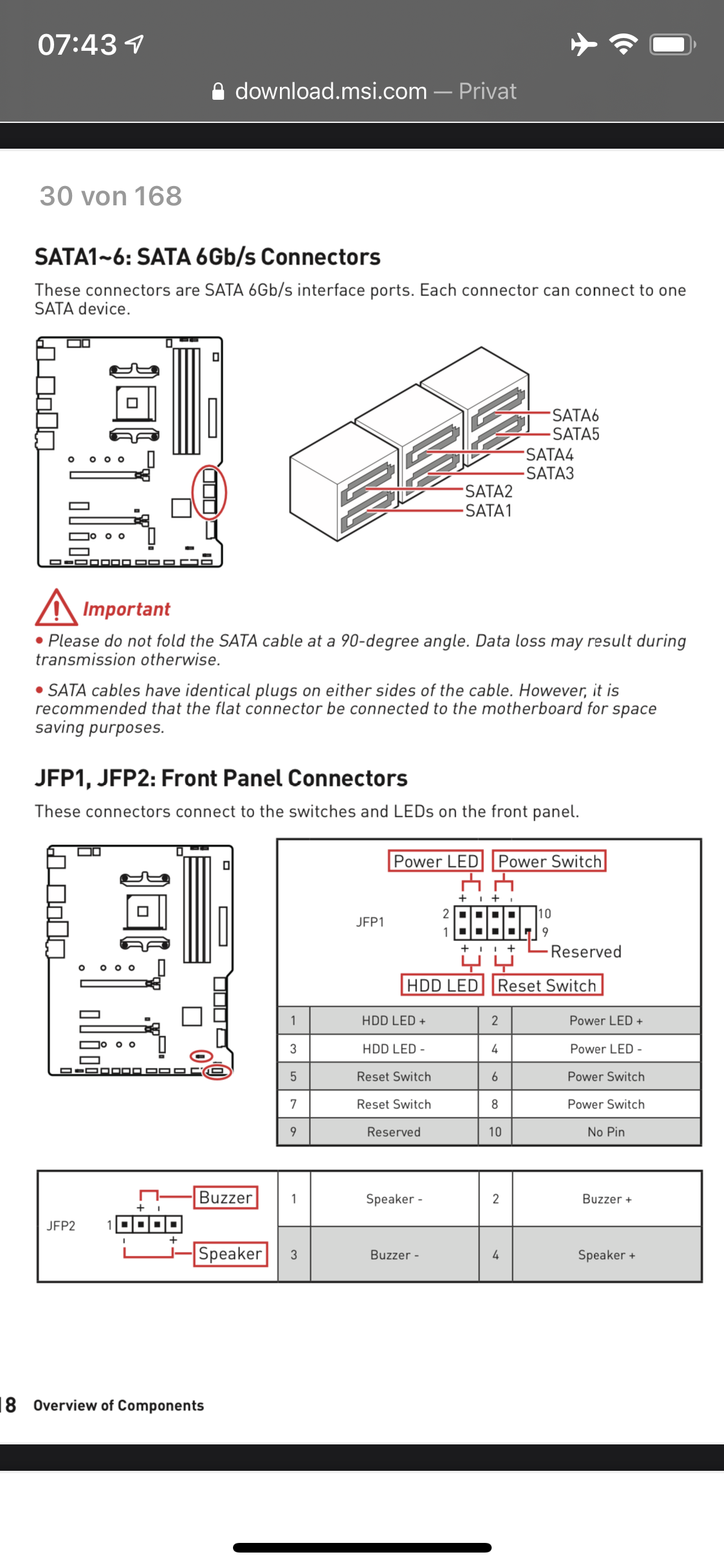 07:43

download.msi.com — Privat

30 von 168

SATA1~6: SATA 6Gb/s Connectors

These connectors are SATA 6Gb/s interface ports. Each connector can connect to one SATA device.

SATA6
SATA5
SATA4
SATA3
SATA2
SATA1

Important

• Please do not fold the SATA cable at a 90-degree angle. Data loss may result during transmission otherwise.

• SATA cables have identical plugs on either sides of the cable. However, it is recommended that the flat connector be connected to the motherboard for space saving purposes.

JFP1, JFP2: Front Panel Connectors

These connectors connect to the switches and LEDs on the front panel.

Power LED
Power Switch
JFP1
2
1
10
9
Reserved
HDD LED
Reset Switch

| 1 | HDD LED + | 2 | Power LED + |
|---|---|---|---|
| 3 | HDD LED - | 4 | Power LED - |
| 5 | Reset Switch | 6 | Power Switch |
| 7 | Reset Switch | 8 | Power Switch |
| 9 | Reserved | 10 | No Pin |

JFP2
1
Buzzer
Speaker

| 1 | Speaker - | 2 | Buzzer + |
|---|---|---|---|
| 3 | Buzzer - | 4 | Speaker + |

18 Overview of Components