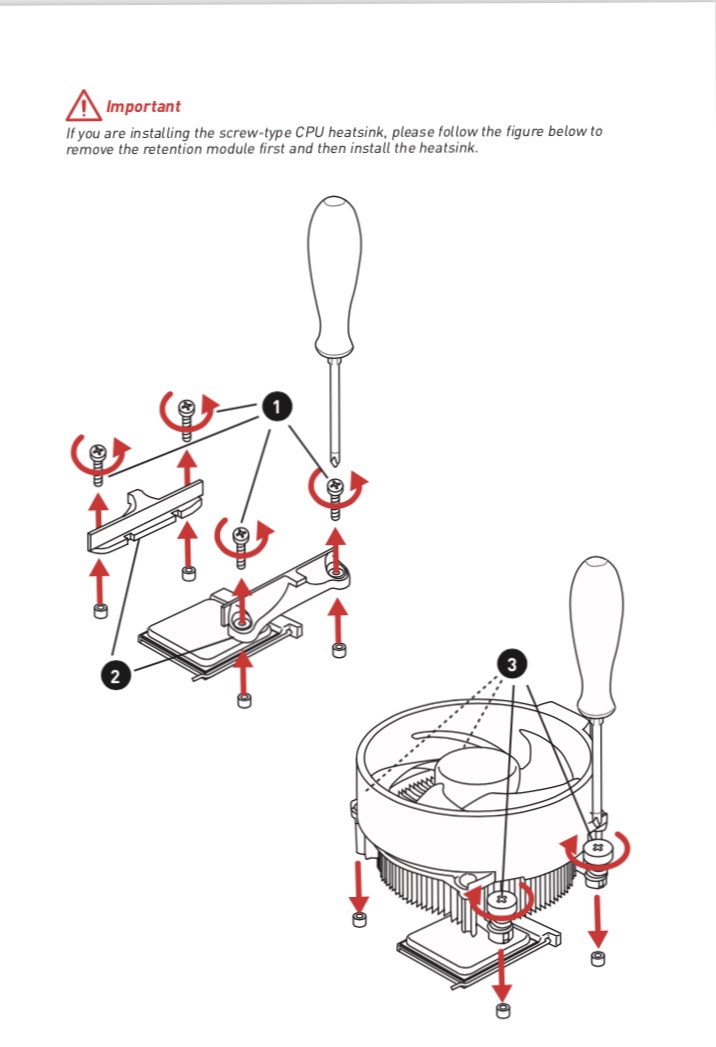 Important

If you are installing the screw-type CPU heatsink, please follow the figure below to remove the retention module first and then install the heatsink.

1

2

3