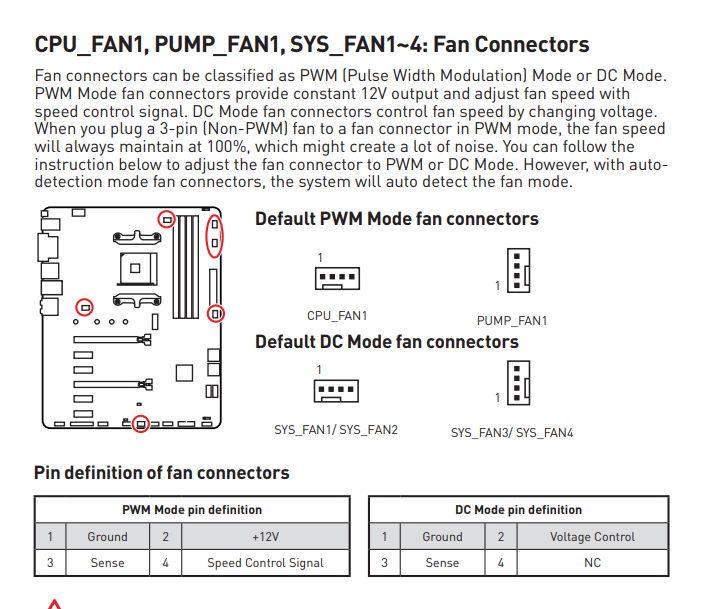 CPU_FAN1, PUMP_FAN1, SYS_FAN1~4: Fan Connectors

Fan connectors can be classified as PWM (Pulse Width Modulation) Mode or DC Mode. PWM Mode fan connectors provide constant 12V output and adjust fan speed with speed control signal. DC Mode fan connectors control fan speed by changing voltage. When you plug a 3-pin (Non-PWM) fan to a fan connector in PWM mode, the fan speed will always maintain at 100%, which might create a lot of noise. You can follow the instruction below to adjust the fan connector to PWM or DC Mode. However, with auto-detection mode fan connectors, the system will auto detect the fan mode.

Default PWM Mode fan connectors

1

CPU_FAN1

1

PUMP_FAN1

Default DC Mode fan connectors

1

SYS_FAN1/ SYS_FAN2

1

SYS_FAN3/ SYS_FAN4

Pin definition of fan connectors

| PWM Mode pin definition | | | |
|---|---|---|---|
| 1 | Ground | 2 | +12V |
| 3 | Sense | 4 | Speed Control Signal |

| DC Mode pin definition | | | |
|---|---|---|---|
| 1 | Ground | 2 | Voltage Control |
| 3 | Sense | 4 | NC |