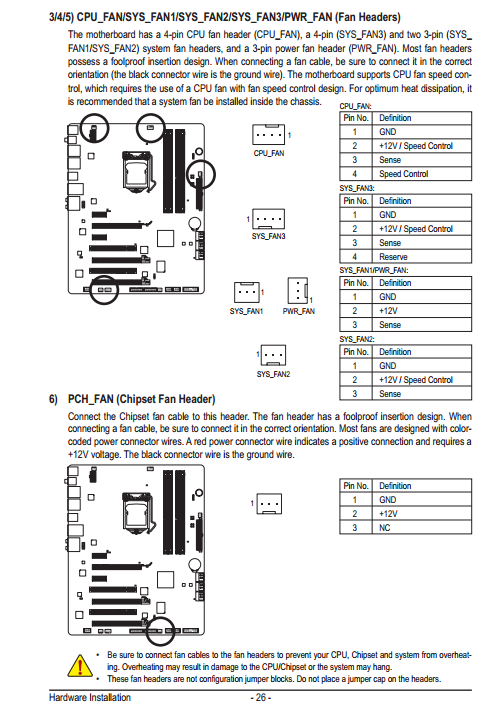 3/4/5) CPU_FAN/SYS_FAN1/SYS_FAN2/SYS_FAN3/PWR_FAN (Fan Headers)

The motherboard has a 4-pin CPU fan header (CPU_FAN), a 4-pin (SYS_FAN3) and two 3-pin (SYS_FAN1/SYS_FAN2) system fan headers, and a 3-pin power fan header (PWR_FAN). Most fan headers possess a foolproof insertion design. When connecting a fan cable, be sure to connect it in the correct orientation (the black connector wire is the ground wire). The motherboard supports CPU fan speed control, which requires the use of a CPU fan with fan speed control design. For optimum heat dissipation, it is recommended that a system fan be installed inside the chassis.

1
CPU_FAN

1
SYS_FAN3

1
SYS_FAN1

1
PWR_FAN

1
SYS_FAN2

CPU_FAN:

| Pin No. | Definition |
|---|---|
| 1 | GND |
| 2 | +12V / Speed Control |
| 3 | Sense |
| 4 | Speed Control |

SYS_FAN3:

| Pin No. | Definition |
|---|---|
| 1 | GND |
| 2 | +12V / Speed Control |
| 3 | Sense |
| 4 | Reserve |

SYS_FAN1/PWR_FAN:

| Pin No. | Definition |
|---|---|
| 1 | GND |
| 2 | +12V |
| 3 | Sense |

SYS_FAN2:

| Pin No. | Definition |
|---|---|
| 1 | GND |
| 2 | +12V / Speed Control |
| 3 | Sense |

6) PCH_FAN (Chipset Fan Header)

Connect the Chipset fan cable to this header. The fan header has a foolproof insertion design. When connecting a fan cable, be sure to connect it in the correct orientation. Most fans are designed with color-coded power connector wires. A red power connector wire indicates a positive connection and requires a +12V voltage. The black connector wire is the ground wire.

1

| Pin No. | Definition |
|---|---|
| 1 | GND |
| 2 | +12V |
| 3 | NC |

• Be sure to connect fan cables to the fan headers to prevent your CPU, Chipset and system from overheating. Overheating may result in damage to the CPU/Chipset or the system may hang.
• These fan headers are not configuration jumper blocks. Do not place a jumper cap on the headers.

Hardware Installation - 26 -