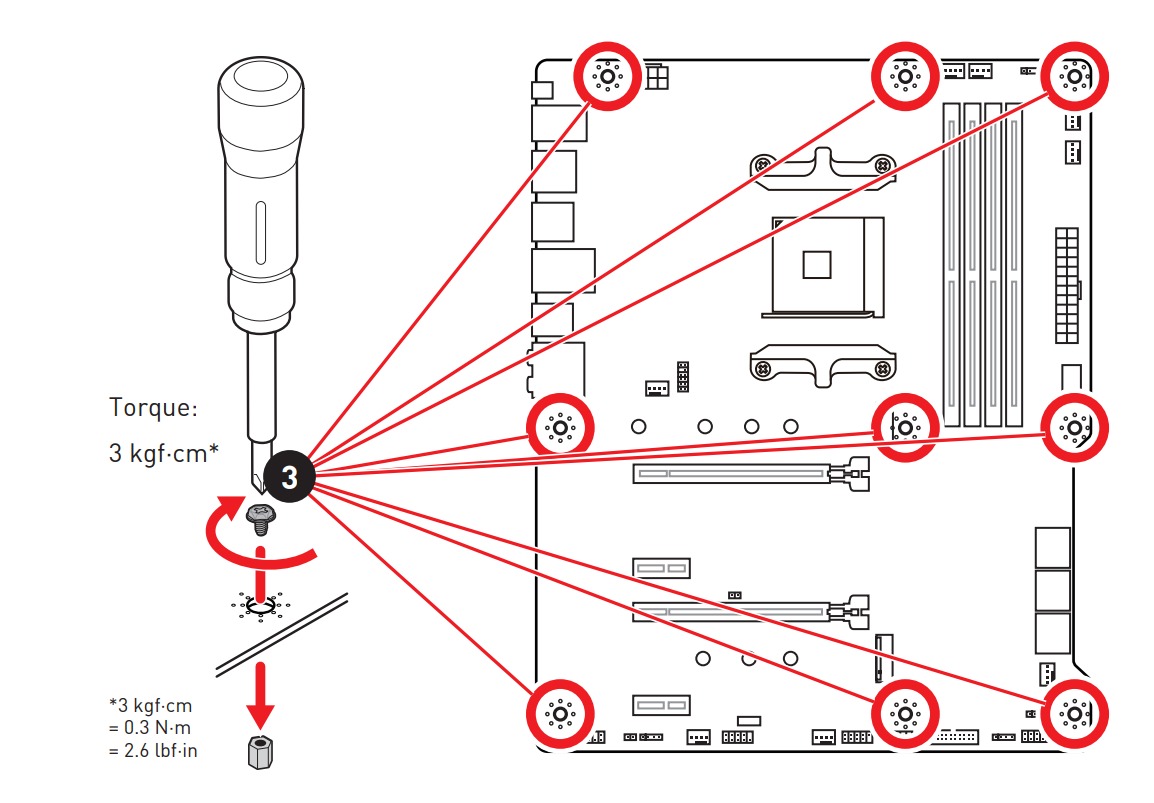 Torque:

3 kgf·cm*

3

*3 kgf·cm
= 0.3 N·m
= 2.6 lbf·in