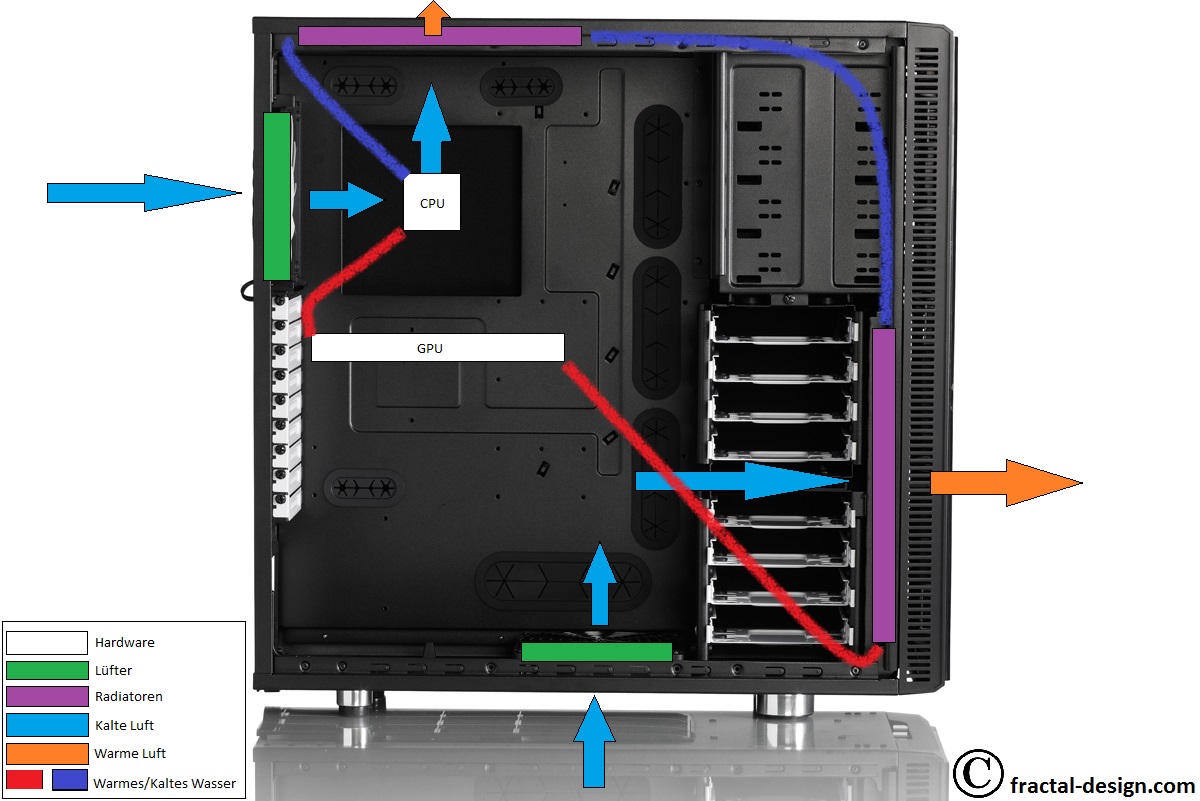 CPU

GPU

Hardware
Lüfter
Radiatoren
Kalte Luft
Warme Luft
Warmes/Kaltes Wasser

© fractal-design.com