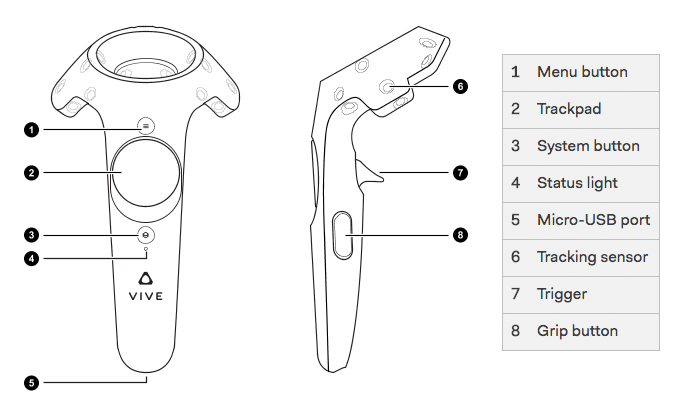 1
2
3
4
VIVE
5
6
7
8

| 1 | Menu button |
|---|---|
| 2 | Trackpad |
| 3 | System button |
| 4 | Status light |
| 5 | Micro-USB port |
| 6 | Tracking sensor |
| 7 | Trigger |
| 8 | Grip button |