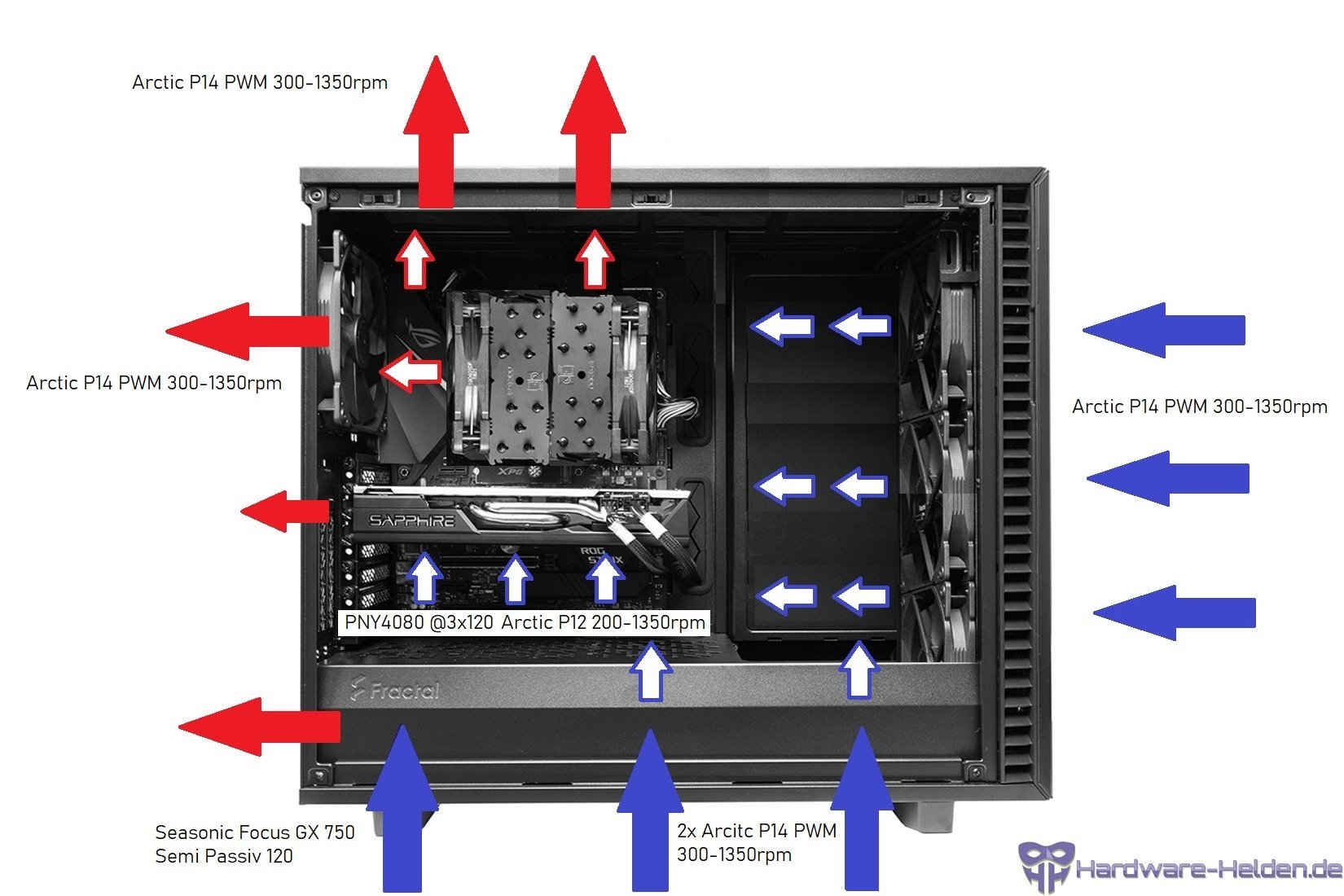 Arctic P14 PWM 300-1350rpm

Arctic P14 PWM 300-1350rpm

Arctic P14 PWM 300-1350rpm

XPG

SAPPHIRE

ROG STRIX

PNY4080 @3x120 Arctic P12 200-1350rpm

Fractal

Seasonic Focus GX 750
Semi Passiv 120

2x Arcitc P14 PWM
300-1350rpm

Hardware-Helden.de