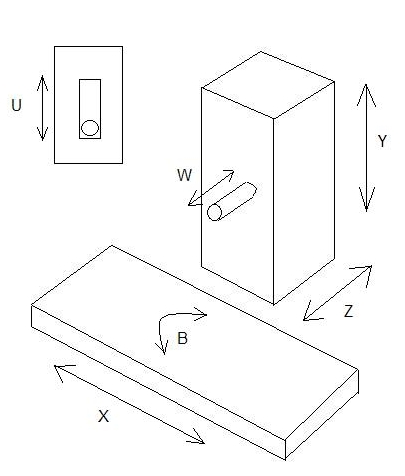 U

Y

W

Z

B

X