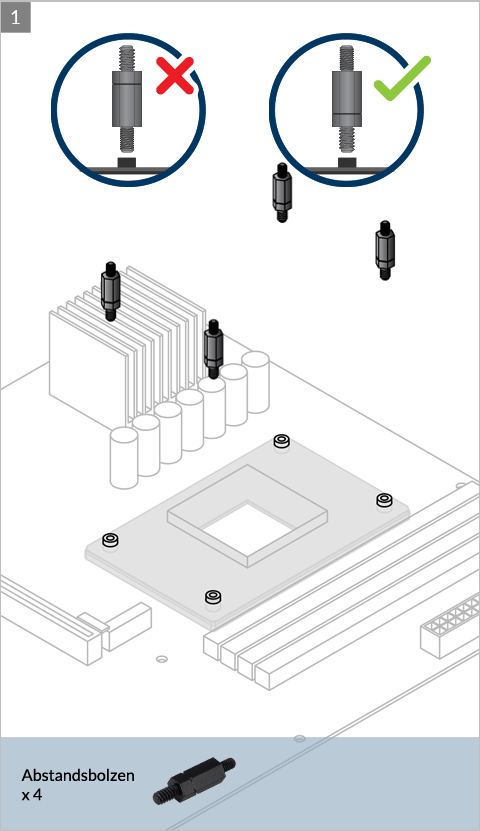 1

Abstandsbolzen
x 4