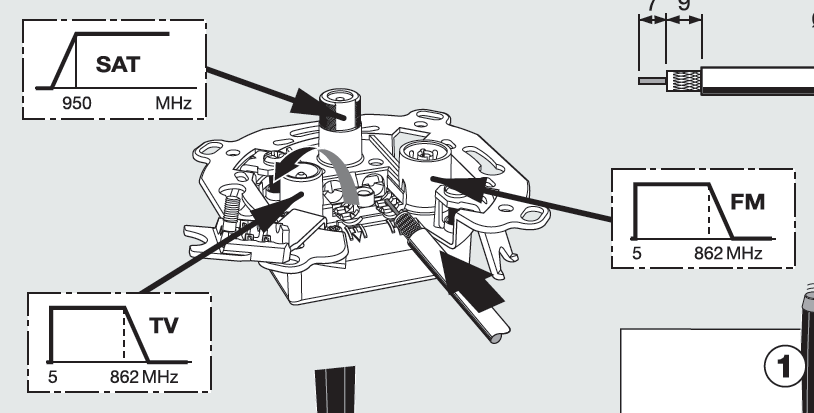 SAT
950 MHz

7 9

FM
5 862 MHz

TV
5 862 MHz

1