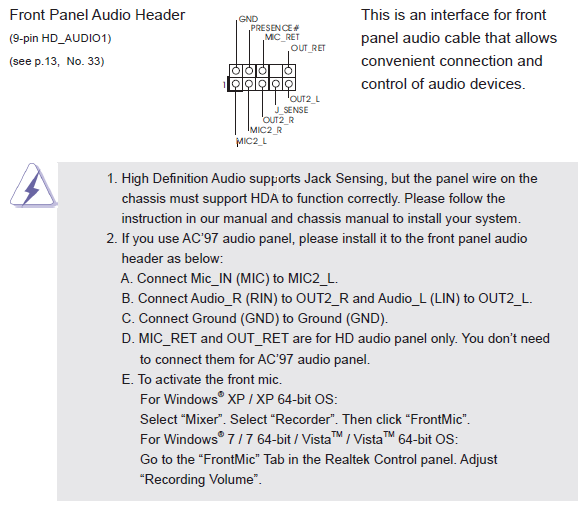 Front Panel Audio Header
(9-pin HD_AUDIO1)
(see p.13, No. 33)

GND
PRESENCE#
MIC_RET
OUT_RET
1
OUT2_L
J_SENSE
OUT2_R
MIC2_R
MIC2_L

This is an interface for front panel audio cable that allows convenient connection and control of audio devices.

1. High Definition Audio supports Jack Sensing, but the panel wire on the chassis must support HDA to function correctly. Please follow the instruction in our manual and chassis manual to install your system.
2. If you use AC'97 audio panel, please install it to the front panel audio header as below:
A. Connect Mic_IN (MIC) to MIC2_L.
B. Connect Audio_R (RIN) to OUT2_R and Audio_L (LIN) to OUT2_L.
C. Connect Ground (GND) to Ground (GND).
D. MIC_RET and OUT_RET are for HD audio panel only. You don't need to connect them for AC'97 audio panel.
E. To activate the front mic.
For Windows® XP / XP 64-bit OS:
Select "Mixer". Select "Recorder". Then click "FrontMic".
For Windows® 7 / 7 64-bit / Vista™ / Vista™ 64-bit OS:
Go to the "FrontMic" Tab in the Realtek Control panel. Adjust "Recording Volume".