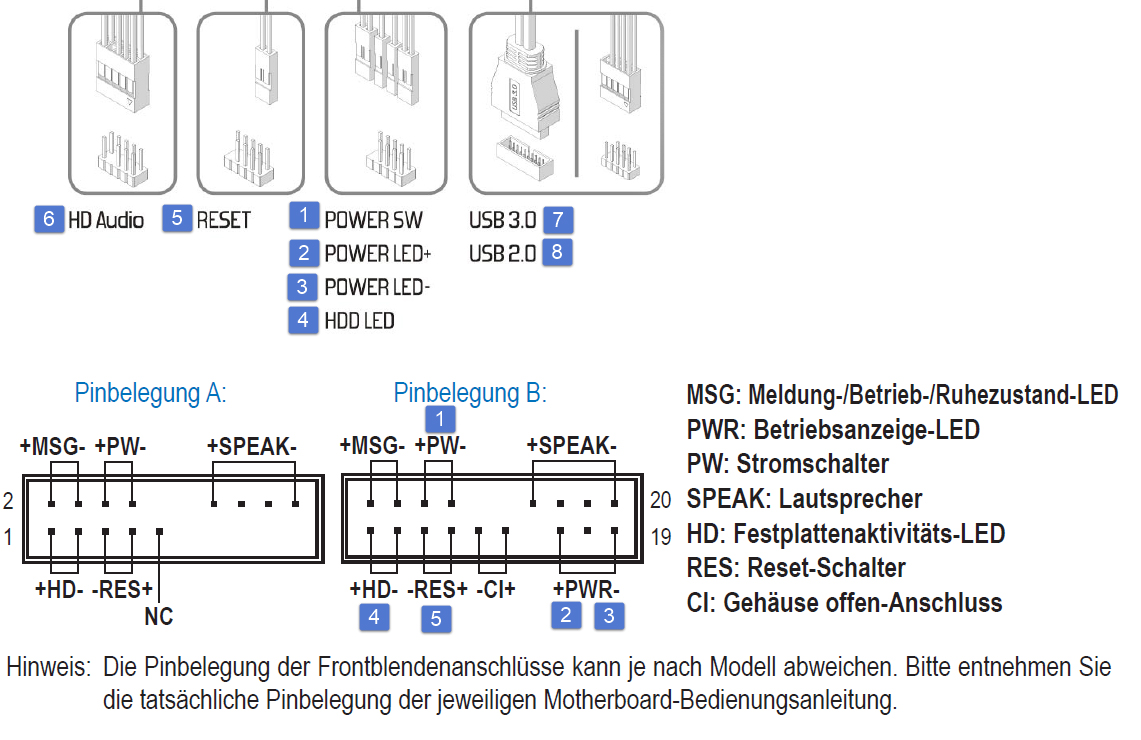 USB 3.0

6 HD Audio
5 RESET
1 POWER SW
2 POWER LED+
3 POWER LED-
4 HDD LED
USB 3.0 7
USB 2.0 8

Pinbelegung A:

+MSG- +PW- +SPEAK-

2

1

+HD- -RES+

NC

Pinbelegung B:

1

+MSG- +PW- +SPEAK-

20

19

+HD- -RES+ -CI+ +PWR-

4 5 2 3

MSG: Meldung-/Betrieb-/Ruhezustand-LED
PWR: Betriebsanzeige-LED
PW: Stromschalter
SPEAK: Lautsprecher
HD: Festplattenaktivitäts-LED
RES: Reset-Schalter
CI: Gehäuse offen-Anschluss

Hinweis: Die Pinbelegung der Frontblendenanschlüsse kann je nach Modell abweichen. Bitte entnehmen Sie die tatsächliche Pinbelegung der jeweiligen Motherboard-Bedienungsanleitung.