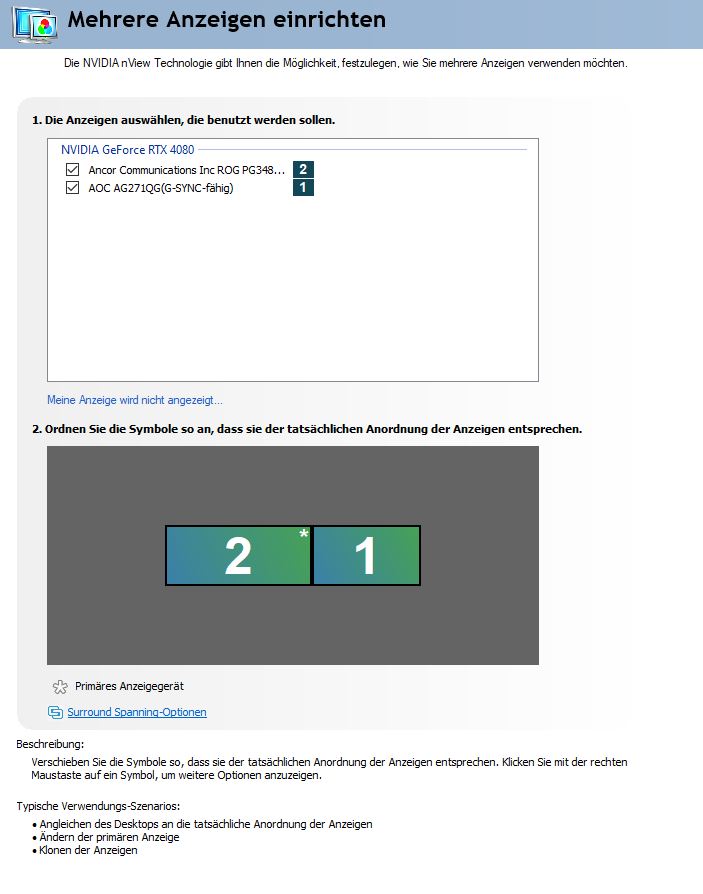 Mehrere Anzeigen einrichten

Die NVIDIA nView Technologie gibt Ihnen die Möglichkeit, festzulegen, wie Sie mehrere Anzeigen verwenden möchten.

1. Die Anzeigen auswählen, die benutzt werden sollen.

NVIDIA GeForce RTX 4080

Ancor Communications Inc ROG PG348... 2

AOC AG271QG(G-SYNC-fähig) 1

Meine Anzeige wird nicht angezeigt...

2. Ordnen Sie die Symbole so an, dass sie der tatsächlichen Anordnung der Anzeigen entsprechen.

2 * 1

Primäres Anzeigegerät

Surround Spanning-Optionen

Beschreibung:

Verschieben Sie die Symbole so, dass sie der tatsächlichen Anordnung der Anzeigen entsprechen. Klicken Sie mit der rechten Maustaste auf ein Symbol, um weitere Optionen anzuzeigen.

Typische Verwendungs-Szenarios:

• Angleichen des Desktops an die tatsächliche Anordnung der Anzeigen
• Ändern der primären Anzeige
• Klonen der Anzeigen