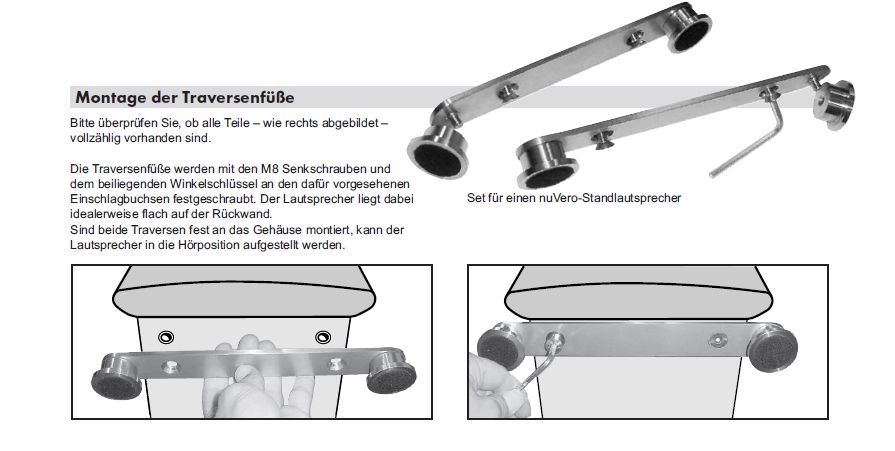 Montage der Traversenfüße

Bitte überprüfen Sie, ob alle Teile – wie rechts abgebildet – vollzählig vorhanden sind.

Die Traversenfüße werden mit den M8 Senkschrauben und dem beiliegenden Winkelschlüssel an den dafür vorgesehenen Einschlagbuchsen festgeschraubt. Der Lautsprecher liegt dabei idealerweise flach auf der Rückwand.
Sind beide Traversen fest an das Gehäuse montiert, kann der Lautsprecher in die Hörposition aufgestellt werden.

Set für einen nuVero-Standlautsprecher