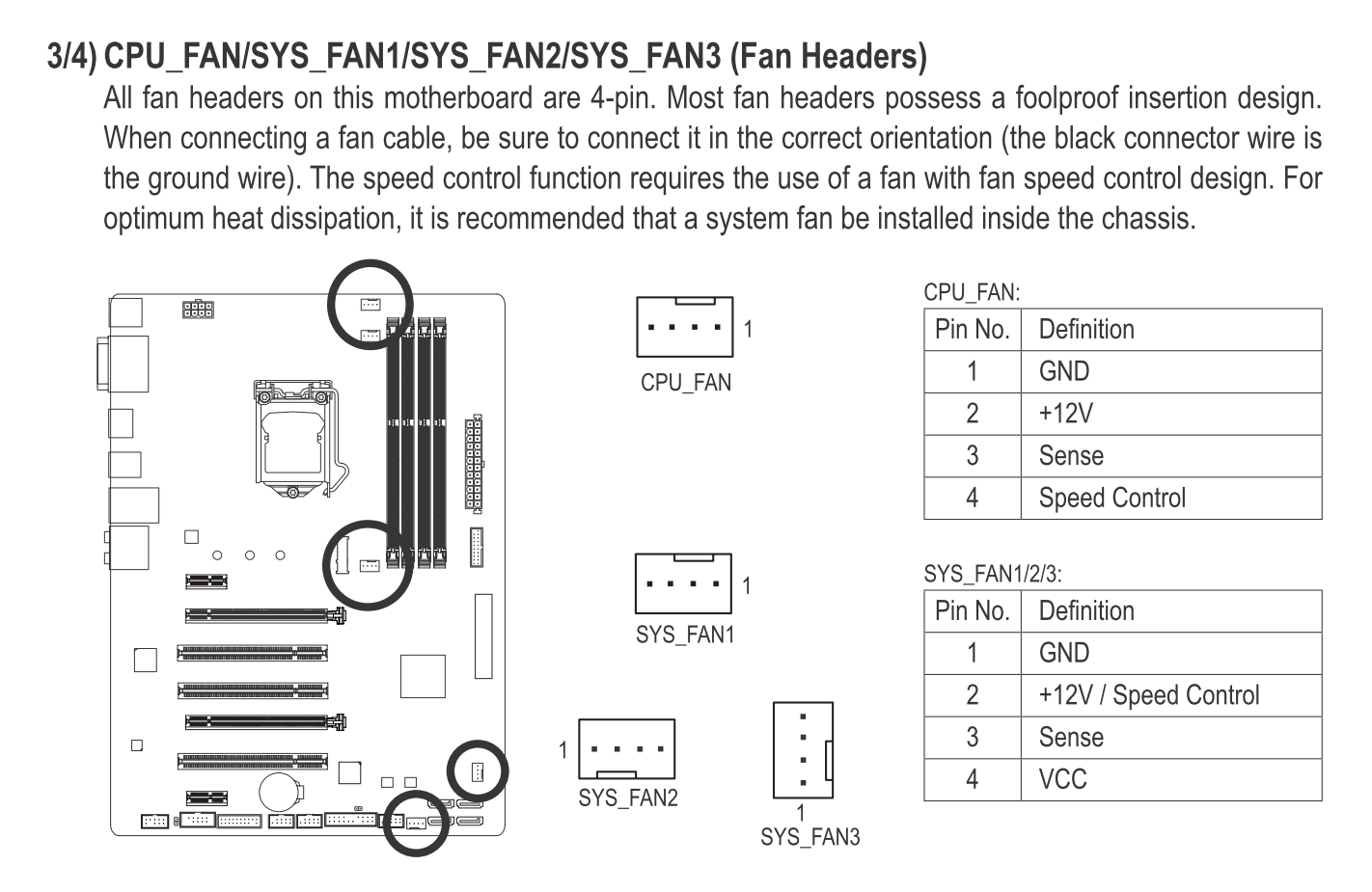 3/4) CPU_FAN/SYS_FAN1/SYS_FAN2/SYS_FAN3 (Fan Headers)

All fan headers on this motherboard are 4-pin. Most fan headers possess a foolproof insertion design. When connecting a fan cable, be sure to connect it in the correct orientation (the black connector wire is the ground wire). The speed control function requires the use of a fan with fan speed control design. For optimum heat dissipation, it is recommended that a system fan be installed inside the chassis.

1
CPU_FAN

1
SYS_FAN1

1
SYS_FAN2

1
SYS_FAN3

CPU_FAN:

| Pin No. | Definition |
|---|---|
| 1 | GND |
| 2 | +12V |
| 3 | Sense |
| 4 | Speed Control |

SYS_FAN1/2/3:

| Pin No. | Definition |
|---|---|
| 1 | GND |
| 2 | +12V / Speed Control |
| 3 | Sense |
| 4 | VCC |