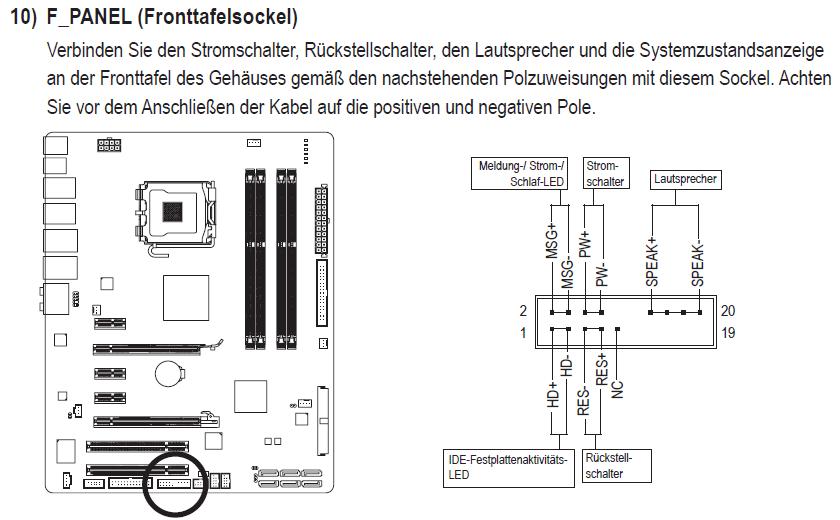 10) F_PANEL (Fronttafelsockel)

Verbinden Sie den Stromschalter, Rückstellschalter, den Lautsprecher und die Systemzustandsanzeige an der Fronttafel des Gehäuses gemäß den nachstehenden Polzuweisungen mit diesem Sockel. Achten Sie vor dem Anschließen der Kabel auf die positiven und negativen Pole.

Meldung-/ Strom-/ Schlaf-LED

Strom-schalter

Lautsprecher

MSG+
MSG-
PW+
PW-
SPEAK+
SPEAK-

2
20
1
19

HD+
HD-
RES-
RES+
NC

IDE-Festplattenaktivitäts-LED

Rückstell-schalter